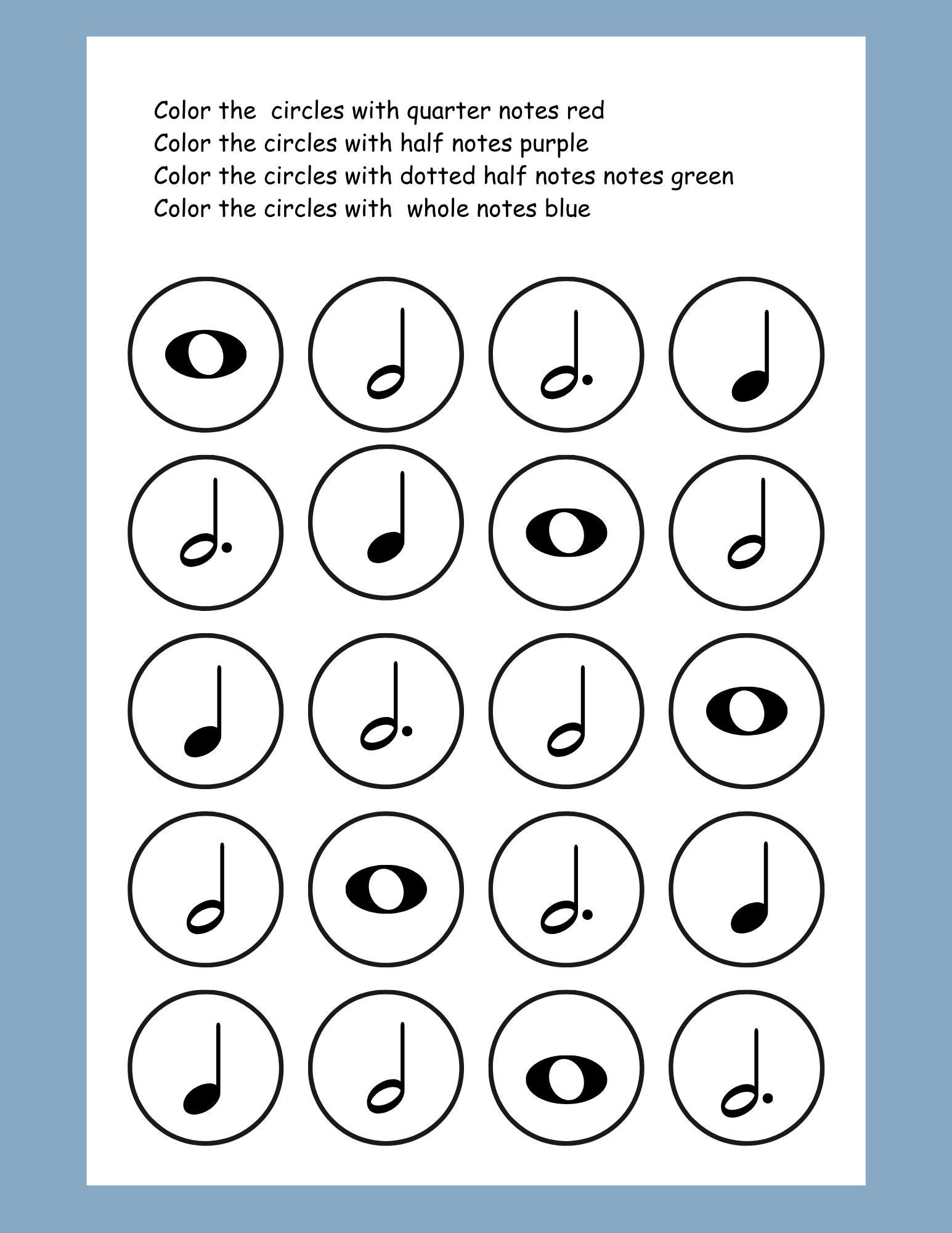 Color the circles with quarter notes red
Color the circles with half notes purple
Color the circles with dotted half notes notes green
Color the circles with whole notes blue