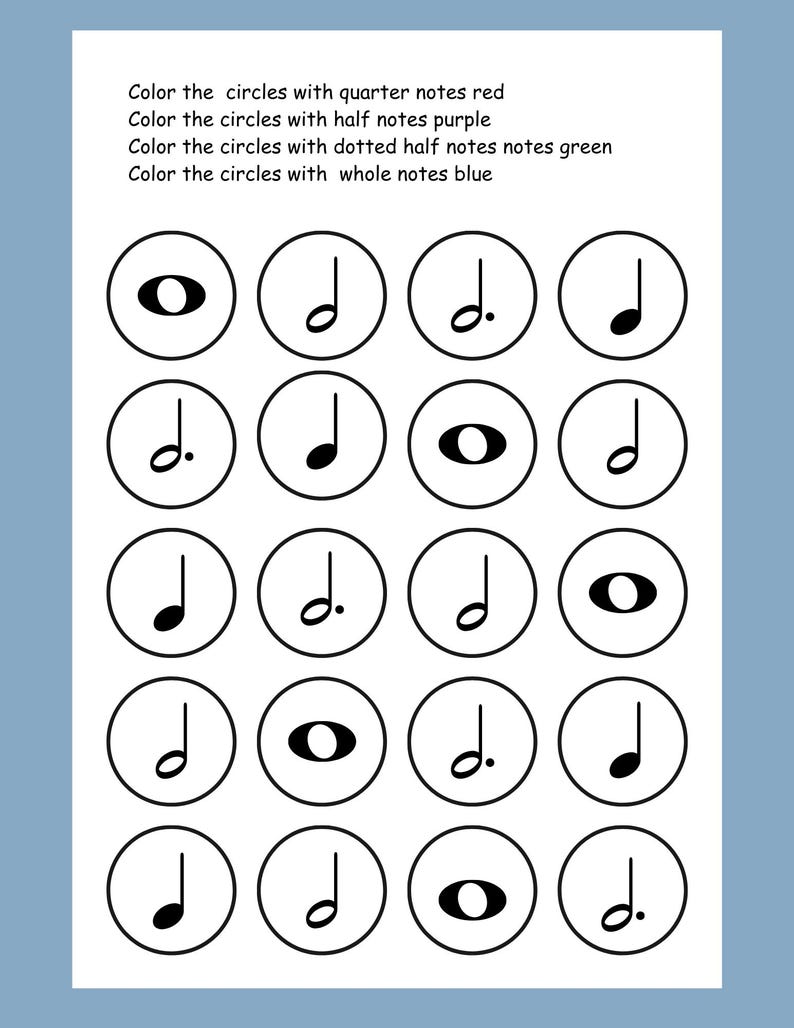 Color the  circles with quarter notes red
Color the circles with half notes purple
Color the circles with dotted half notes notes green
Color the circles with  whole notes blue