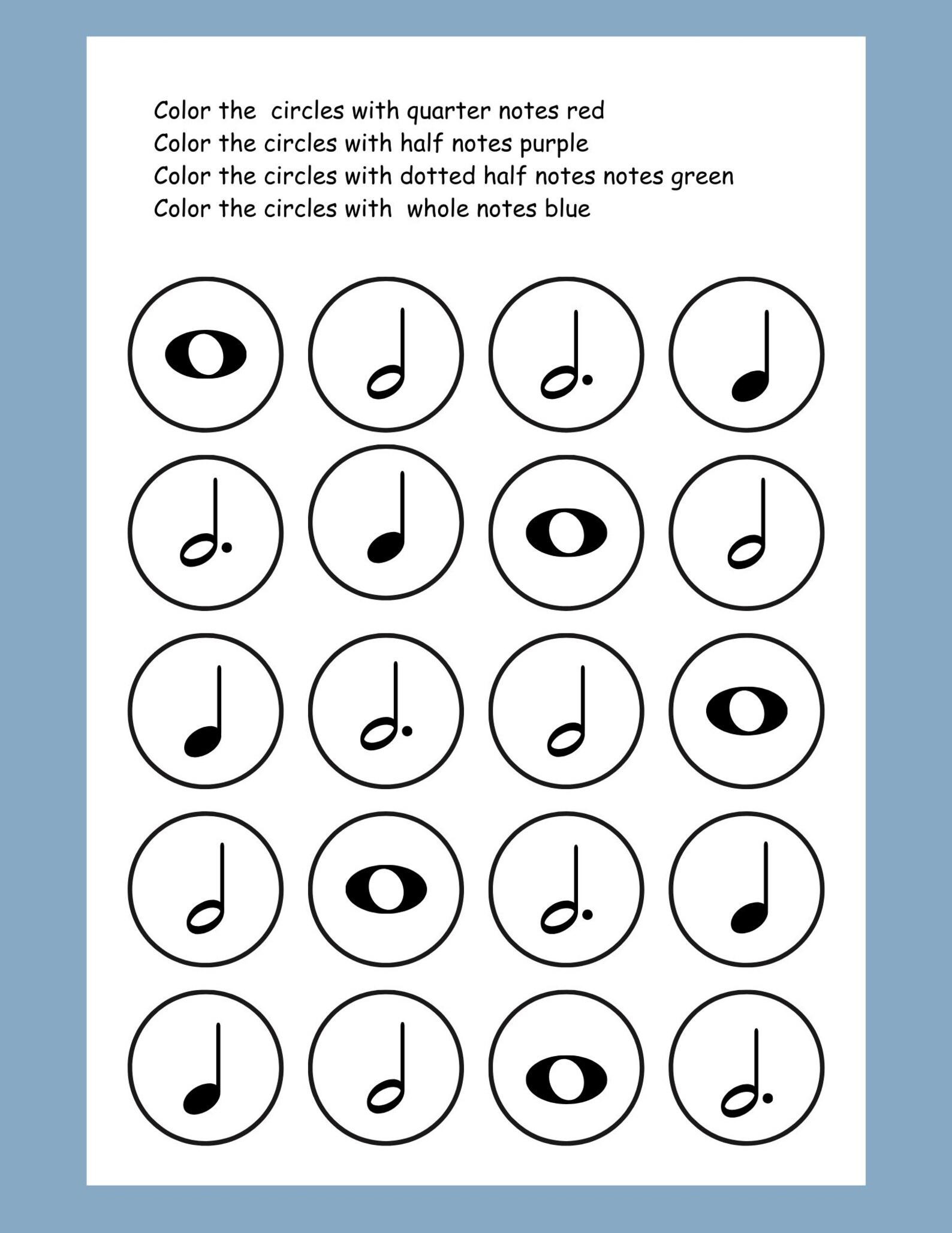 Color the circles with quarter notes red
Color the circles with half notes purple
Color the circles with dotted half notes notes green
Color the circles with whole notes blue