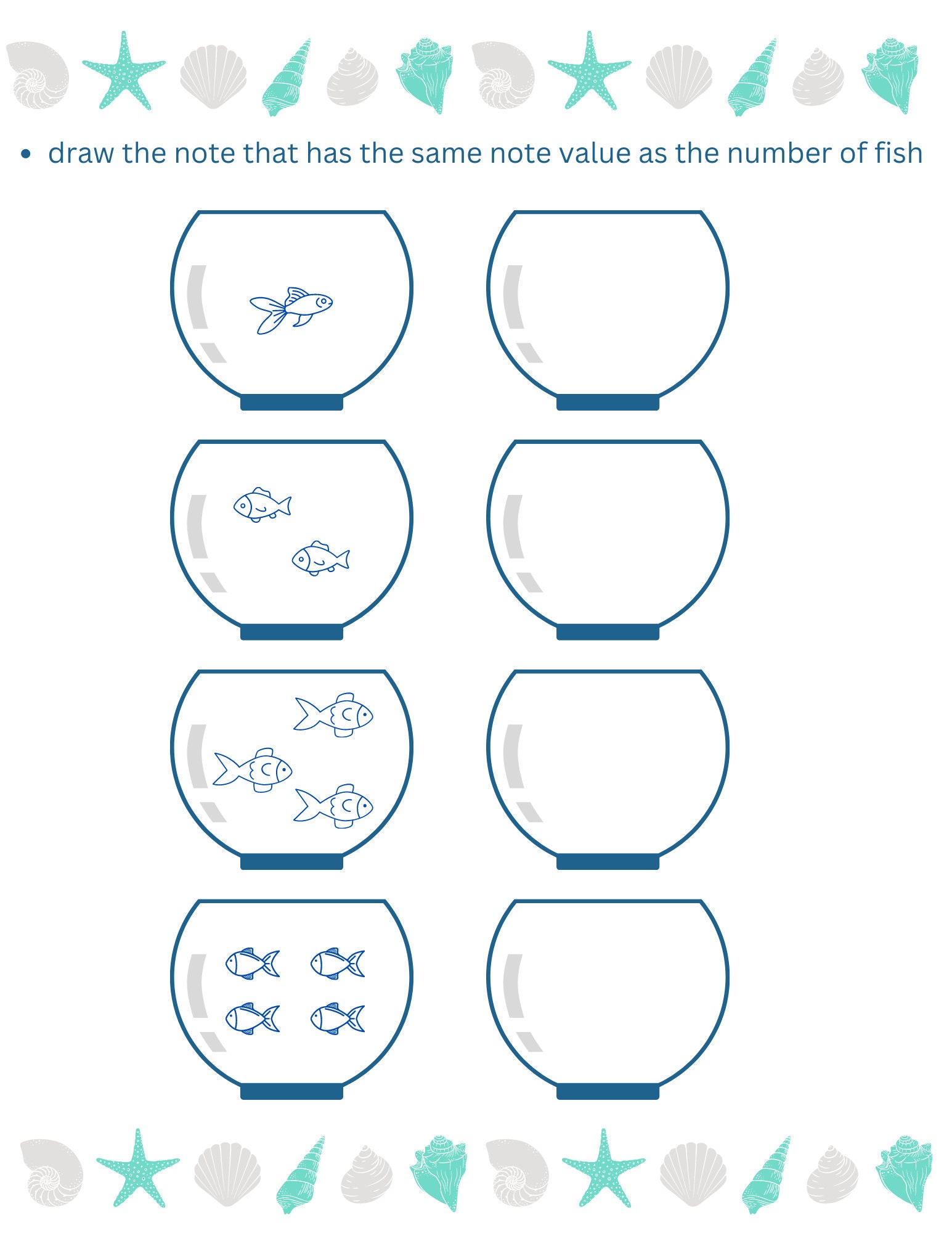 • draw the note that has the same note value as the number of fish