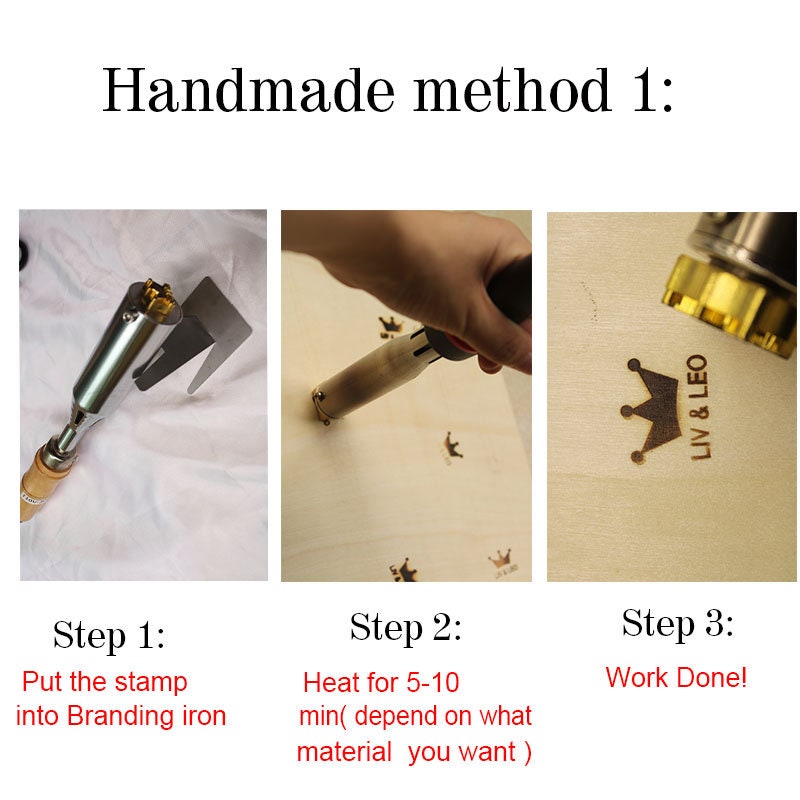 Handmade method 1:

LIV & LEO

Step 1:
Put the stamp into Branding iron

Step 2:
Heat for 5-10 min( depend on what material you want )

Step 3:
Work Done!