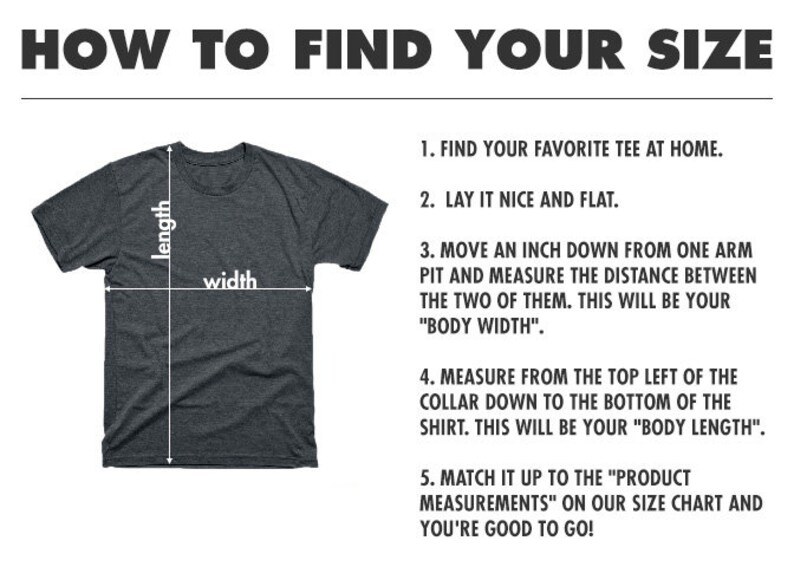 HOW TO FIND YOUR SIZE

length

width

1. FIND YOUR FAVORITE TEE AT HOME.

2. LAY IT NICE AND FLAT.

3. MOVE AN INCH DOWN FROM ONE ARM PIT AND MEASURE THE DISTANCE BETWEEN THE TWO OF THEM. THIS WILL BE YOUR "BODY WIDTH".

4. MEASURE FROM THE TOP LEFT OF THE COLLAR DOWN TO THE BOTTOM OF THE SHIRT. THIS WILL BE YOUR "BODY LENGTH".

5. MATCH IT UP TO THE "PRODUCT MEASUREMENTS" ON OUR SIZE CHART AND YOU'RE GOOD TO GO!