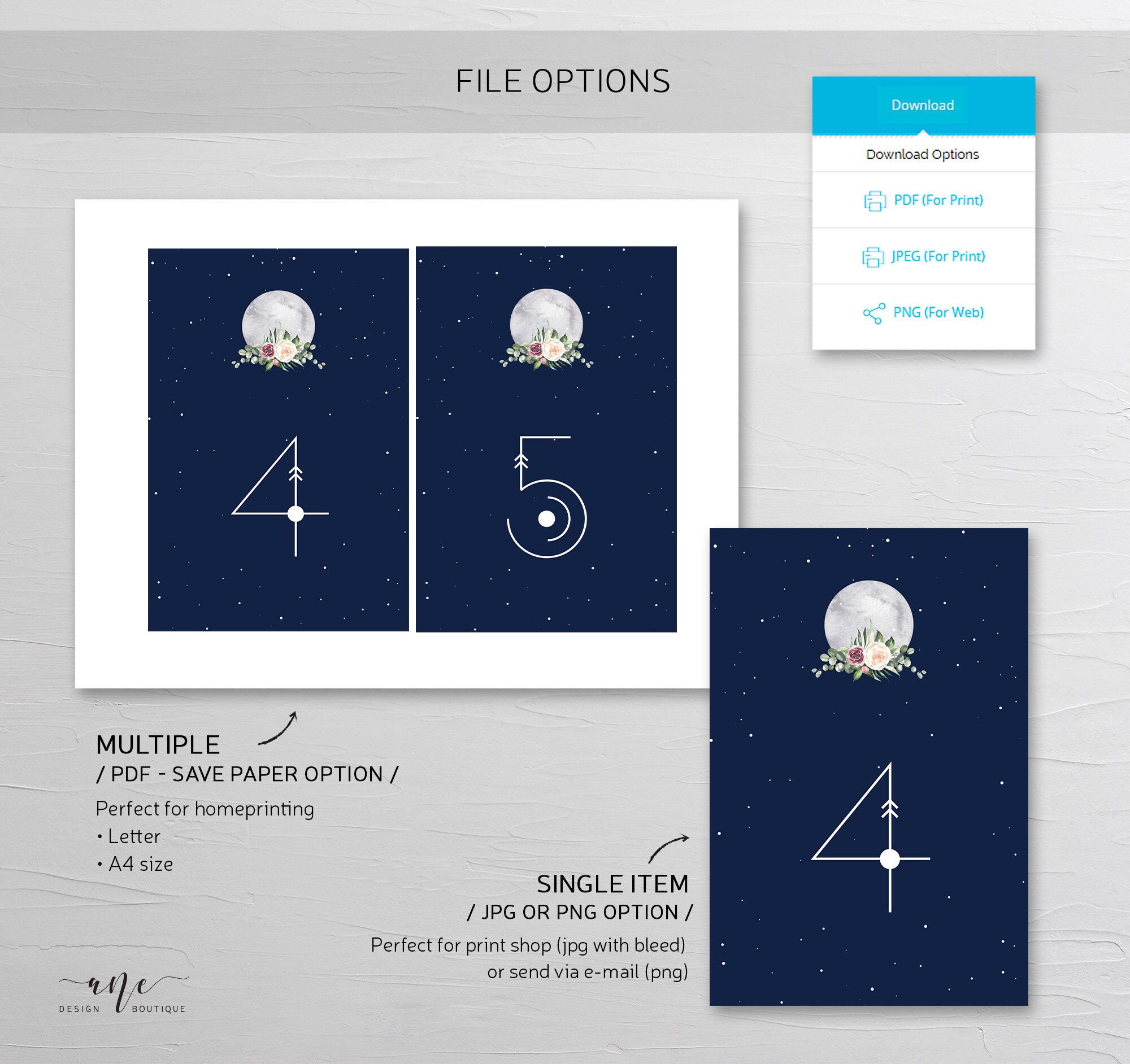 FILE OPTIONS

Download

Download Options

PDF (For Print)

JPEG (For Print)

PNG (For Web)

4

5

MULTIPLE
/ PDF - SAVE PAPER OPTION /

Perfect for homeprinting
• Letter
• A4 size

4

SINGLE ITEM
/ JPG OR PNG OPTION /

Perfect for print shop (jpg with bleed)
or send via e-mail (png)

ane
DESIGN BOUTIQUE