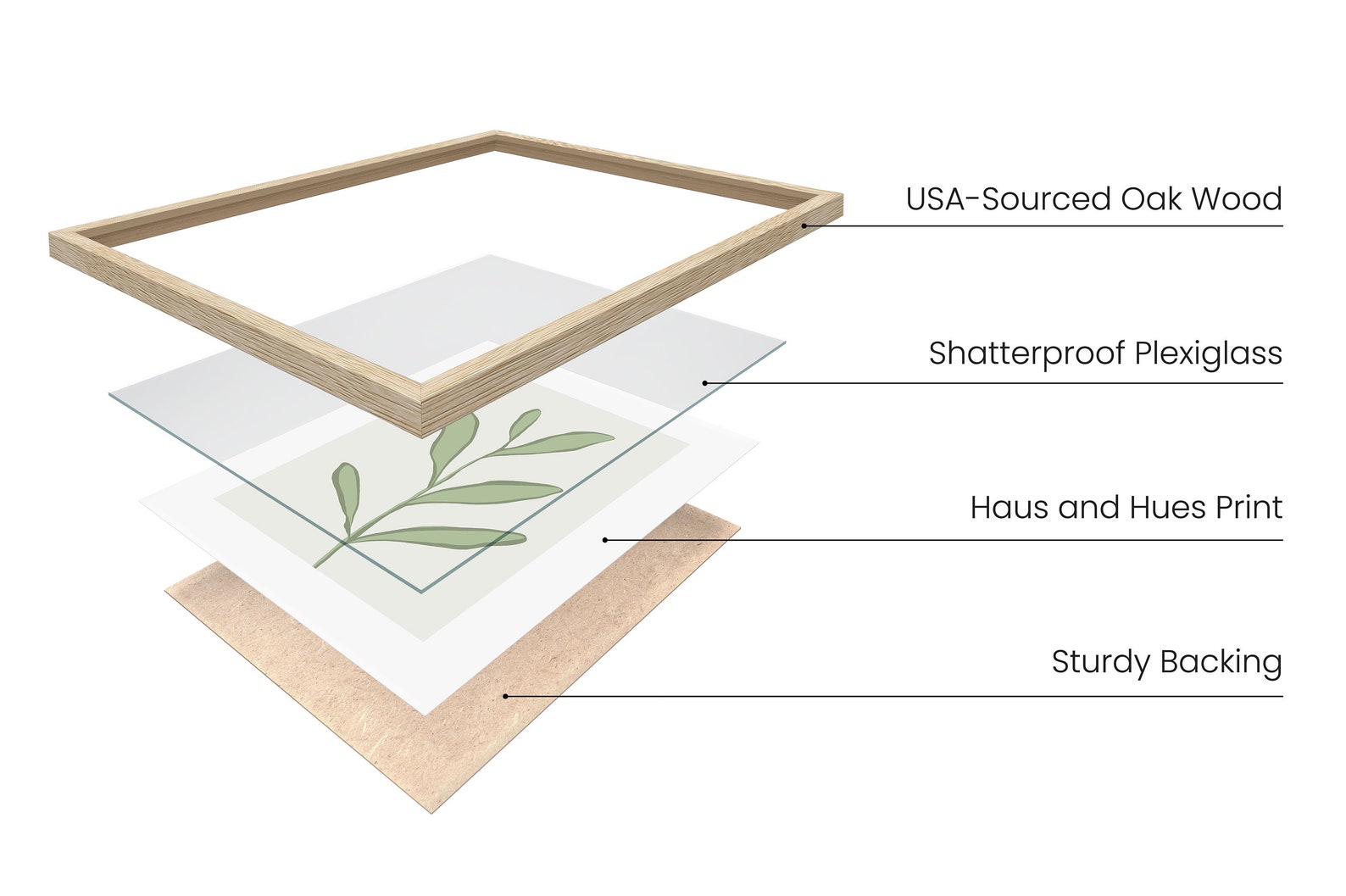 USA-Sourced Oak Wood

Shatterproof Plexiglass

Haus and Hues Print

Sturdy Backing