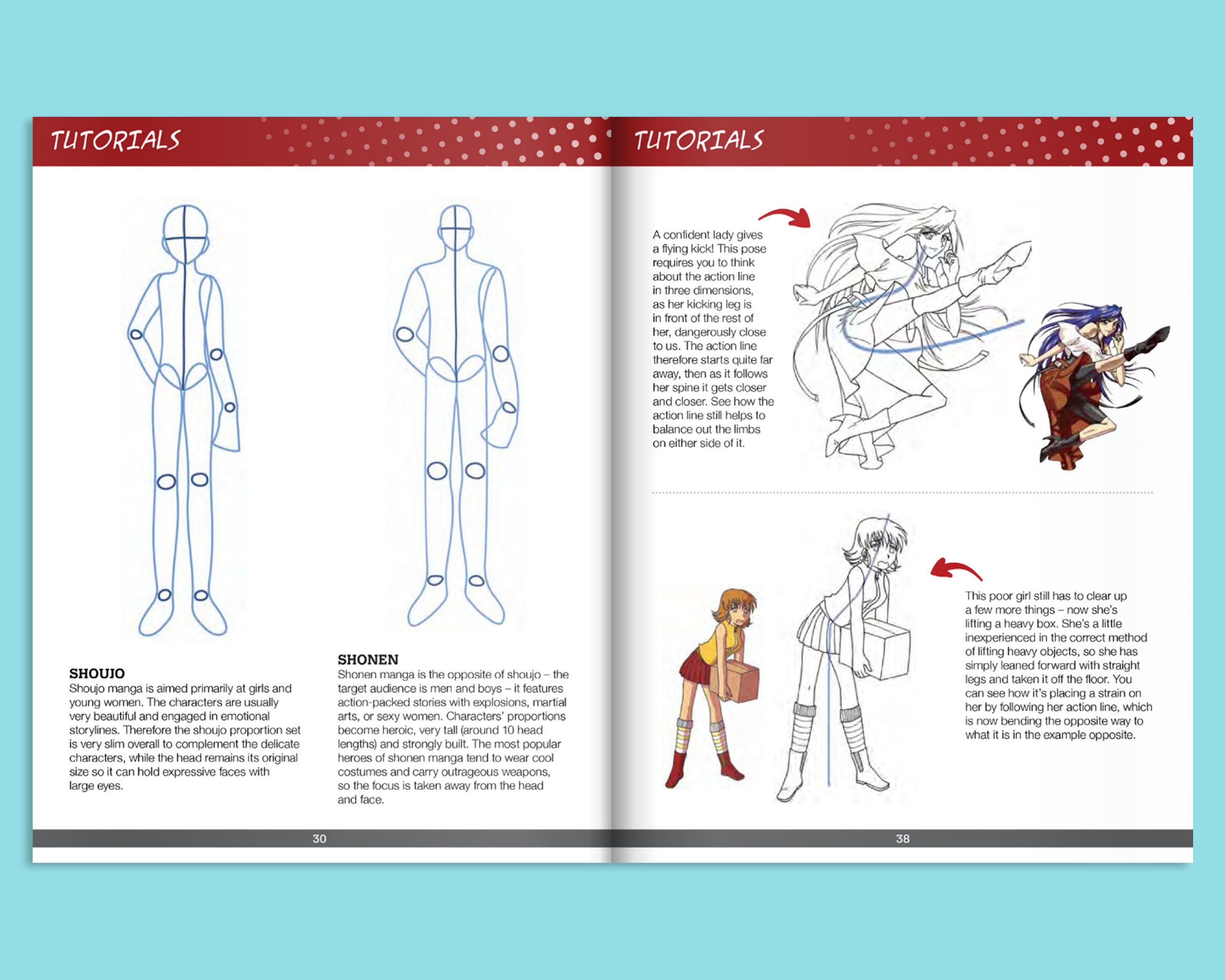 TUTORIALS

SHOUJO
Shoujo manga is aimed primarily at girls and young women. The characters are usually very beautiful and engaged in emotional storylines. Therefore the shoujo proportion set is very slim overall to complement the delicate characters, while the head remains its original size so it can hold expressive faces with large eyes.

SHONEN
Shonen manga is the opposite of shoujo – the target audience is men and boys – it features action-packed stories with explosions, martial arts, or sexy women. Characters' proportions become heroic, very tall (around 10 head lengths) and strongly built. The most popular heroes of shonen manga tend to wear cool costumes and carry outrageous weapons, so the focus is taken away from the head and face.

30

TUTORIALS

A confident lady gives a flying kick! This pose requires you to think about the action line in three dimensions, as her kicking leg is in front of the rest of her, dangerously close to us. The action line therefore starts quite far away, then as it follows her spine it gets closer and closer. See how the action line still helps to balance out the limbs on either side of it.

This poor girl still has to clear up a few more things – now she's lifting a heavy box. She's a little inexperienced in the correct method of lifting heavy objects, so she has simply leaned forward with straight legs and taken it off the floor. You can see how it's placing a strain on her by following her action line, which is now bending the opposite way to what it is in the example opposite.

38