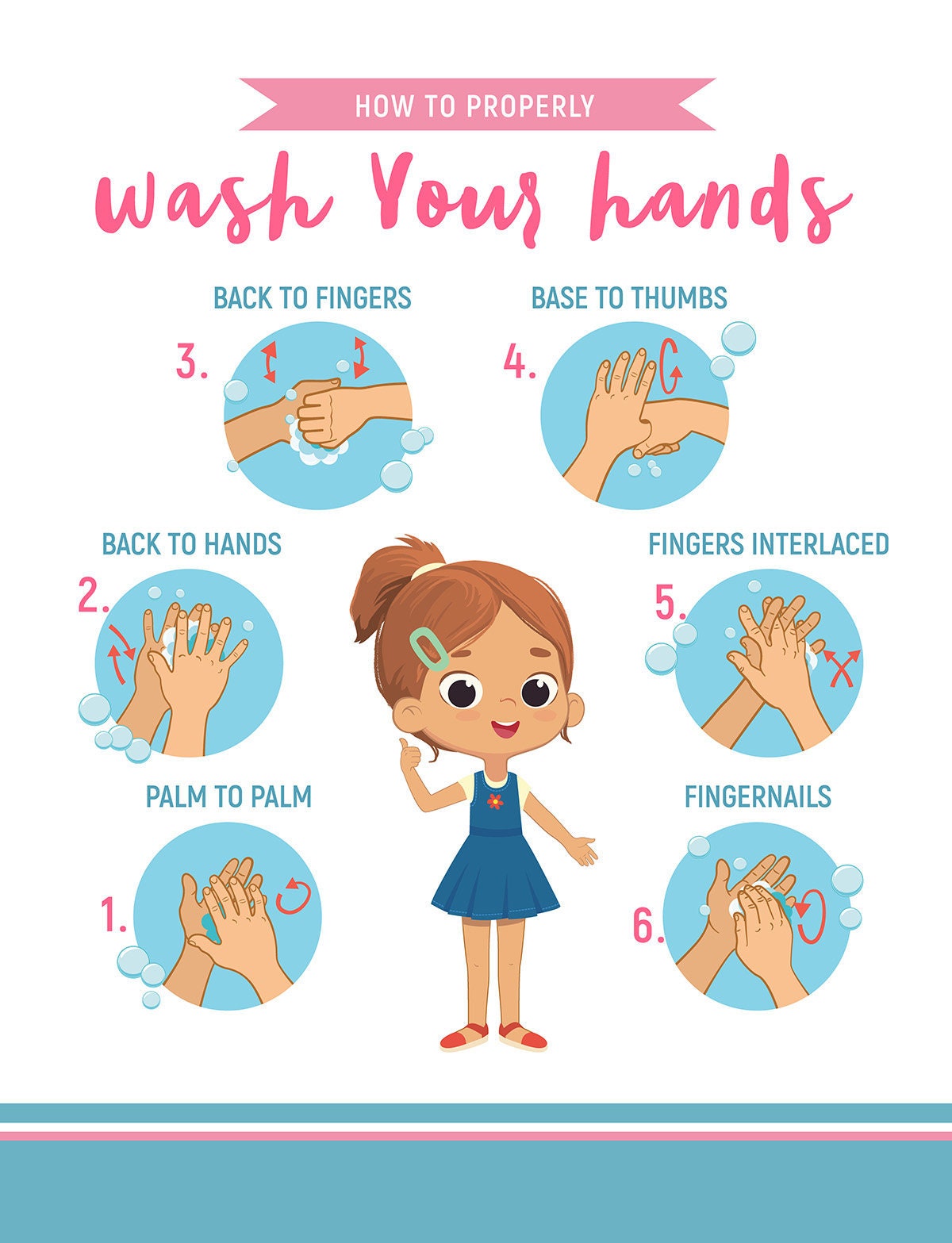 HOW TO PROPERLY

wash Your hands

BACK TO FINGERS

3.

BASE TO THUMBS

4.

BACK TO HANDS

2.

FINGERS INTERLACED

5.

PALM TO PALM

1.

FINGERNAILS

6.