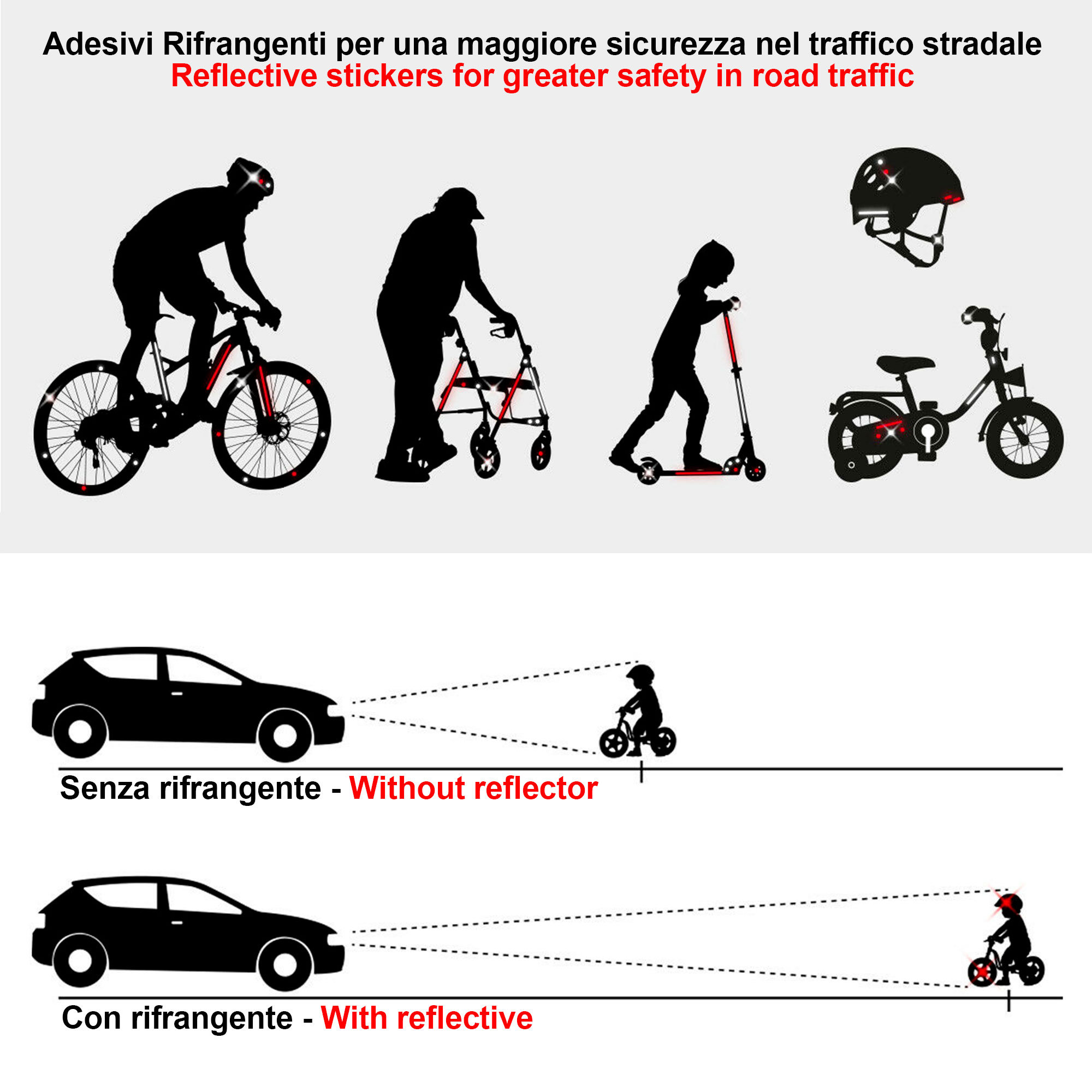 Adesivi Rifrangenti per una maggiore sicurezza nel traffico stradale
Reflective stickers for greater safety in road traffic

Senza rifrangente - Without reflector

Con rifrangente - With reflective