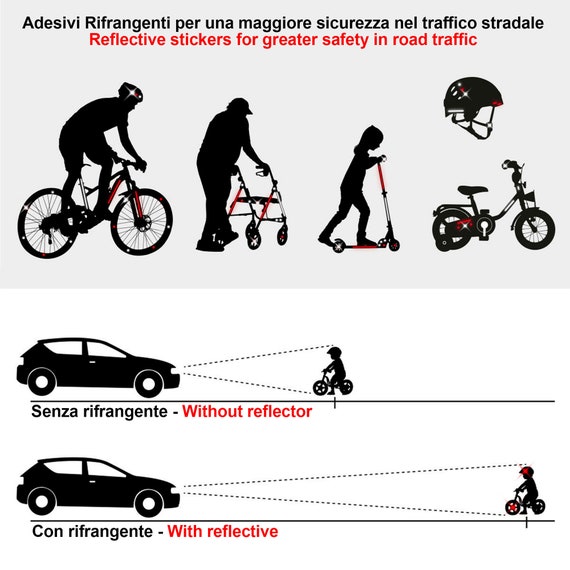 Adesivi Rifrangenti per una maggiore sicurezza nel traffico stradale
Reflective stickers for greater safety in road traffic

Senza rifrangente - Without reflector

Con rifrangente - With reflective