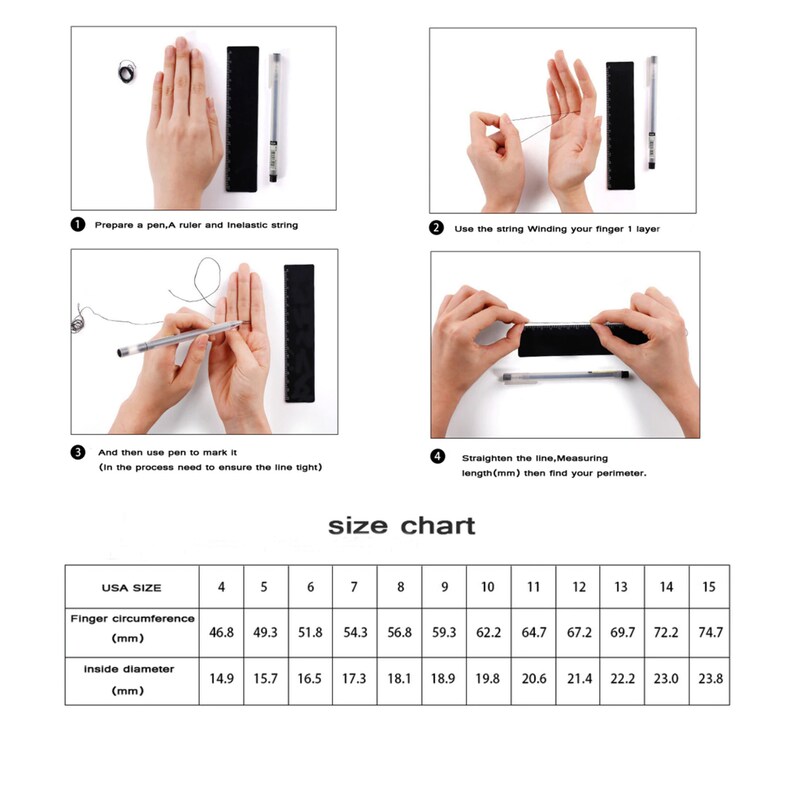 1 Prepare a pen,A ruler and inelastic string

2 Use the string Winding your finger 1 layer

3 And then use pen to mark it
(In the process need to ensure the line tight)

4 Straighten the line,Measuring length(mm) then find your perimeter.

size chart

| USA SIZE | 4 | 5 | 6 | 7 | 8 | 9 | 10 | 11 | 12 | 13 | 14 | 15 |
|---|---|---|---|---|---|---|---|---|---|---|---|---|
| Finger circumference (mm) | 46.8 | 49.3 | 51.8 | 54.3 | 56.8 | 59.3 | 62.2 | 64.7 | 67.2 | 69.7 | 72.2 | 74.7 |
| inside diameter (mm) | 14.9 | 15.7 | 16.5 | 17.3 | 18.1 | 18.9 | 19.8 | 20.6 | 21.4 | 22.2 | 23.0 | 23.8 |