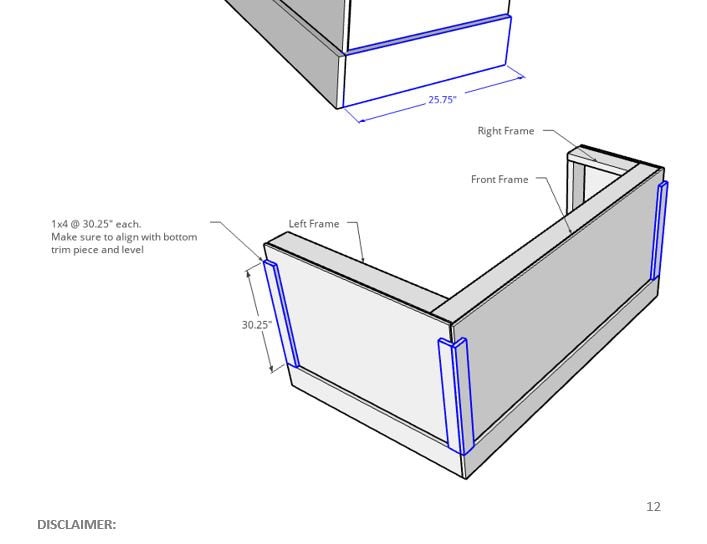 25.75"

Right Frame

Front Frame

1x4 @ 30.25" each.
Make sure to align with bottom trim piece and level

Left Frame

30.25"

12

DISCLAIMER: