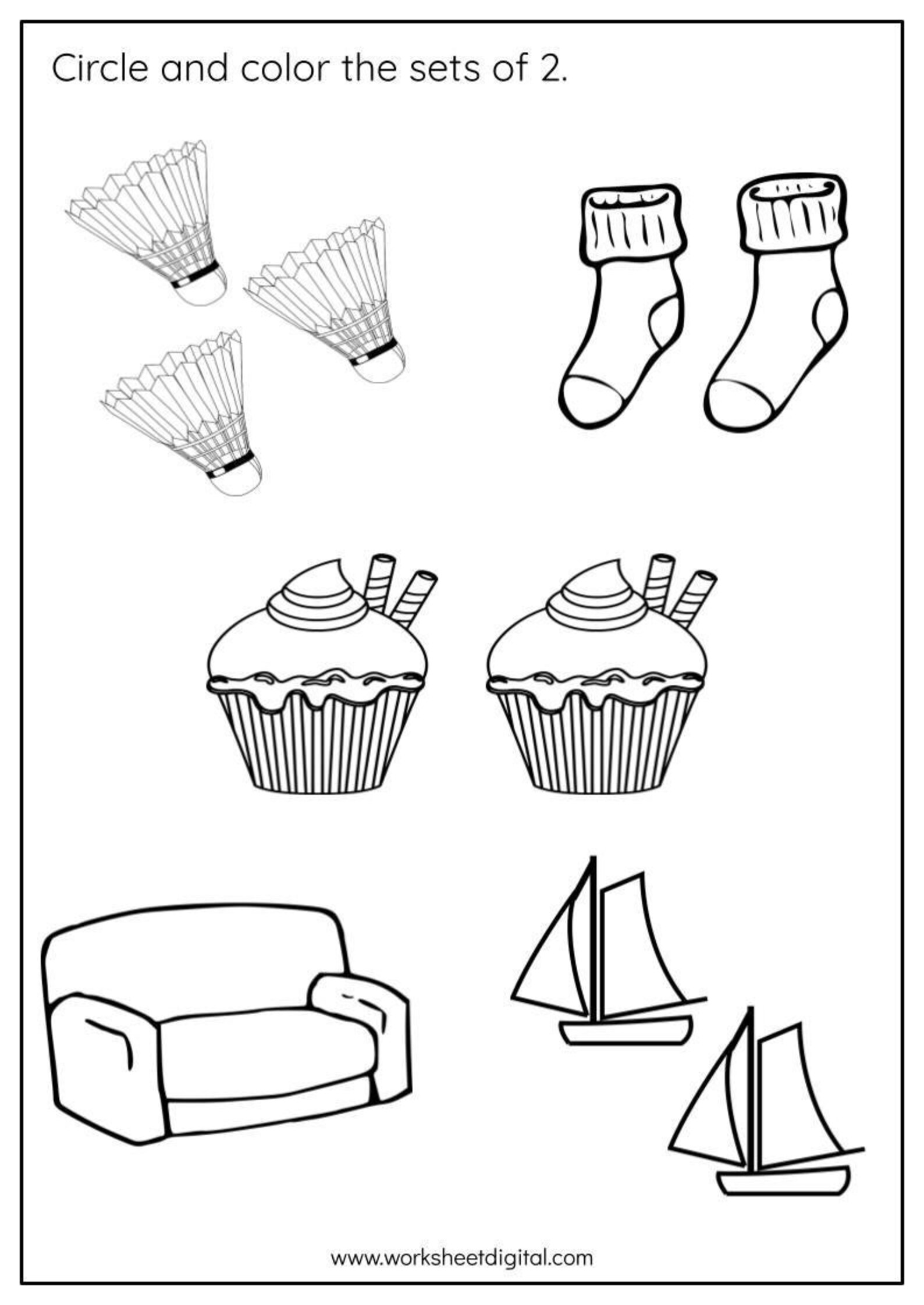 Circle and color the sets of 2.

www.worksheetdigital.com