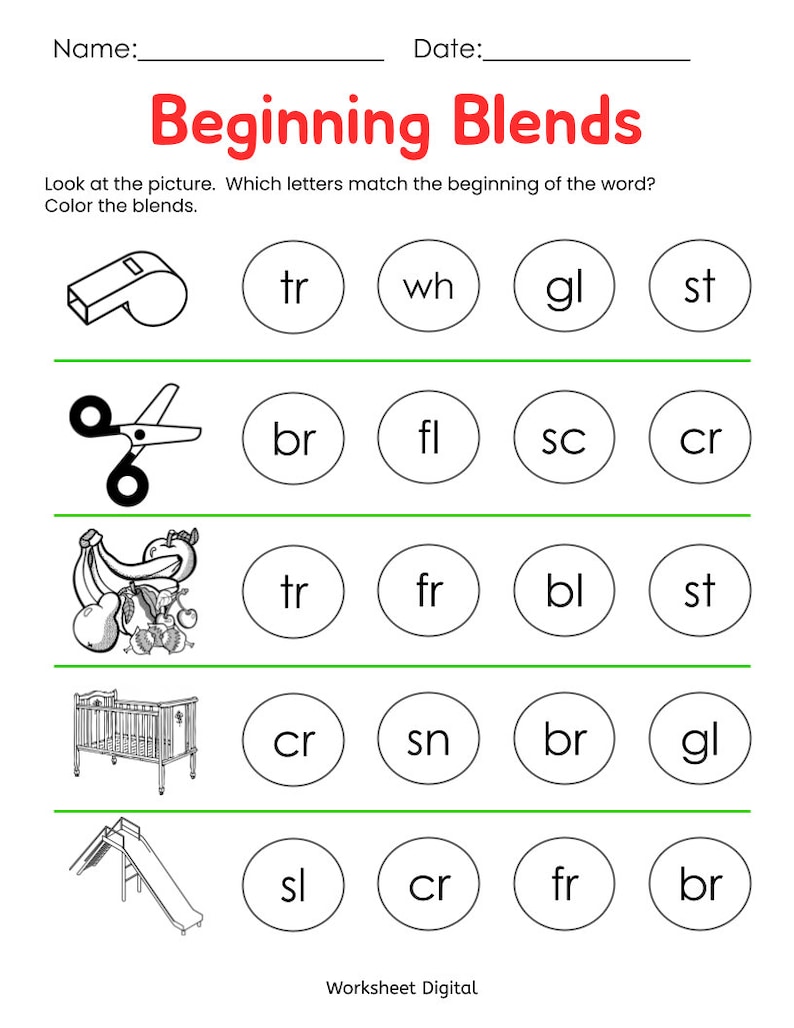 Name:__________________ Date:_______________

Beginning Blends

Look at the picture. Which letters match the beginning of the word? Color the blends.

tr wh gl st

br fl sc cr

tr fr bl st

cr sn br gl

sl cr fr br

Worksheet Digital