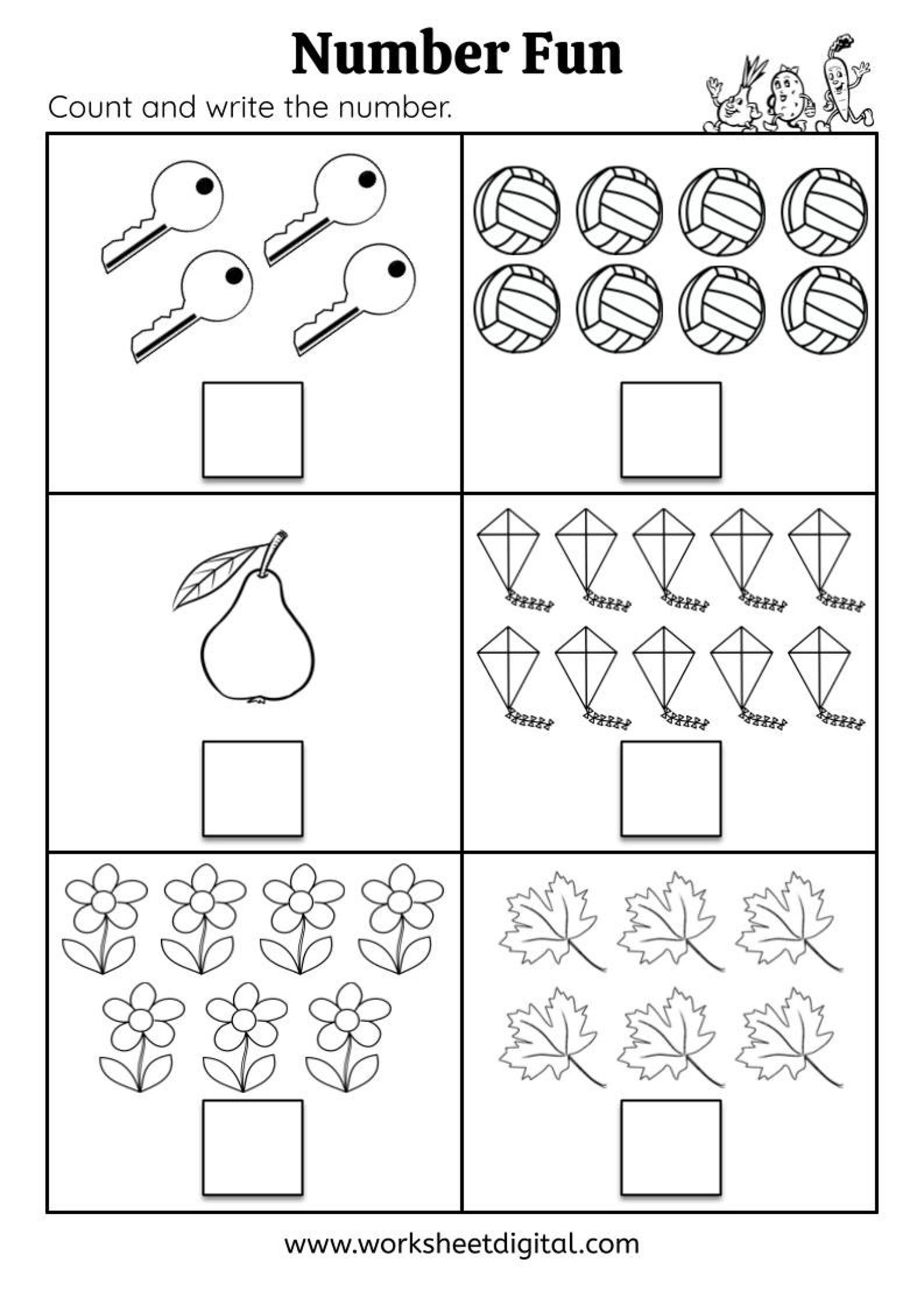 Number Fun

Count and write the number.

www.worksheetdigital.com