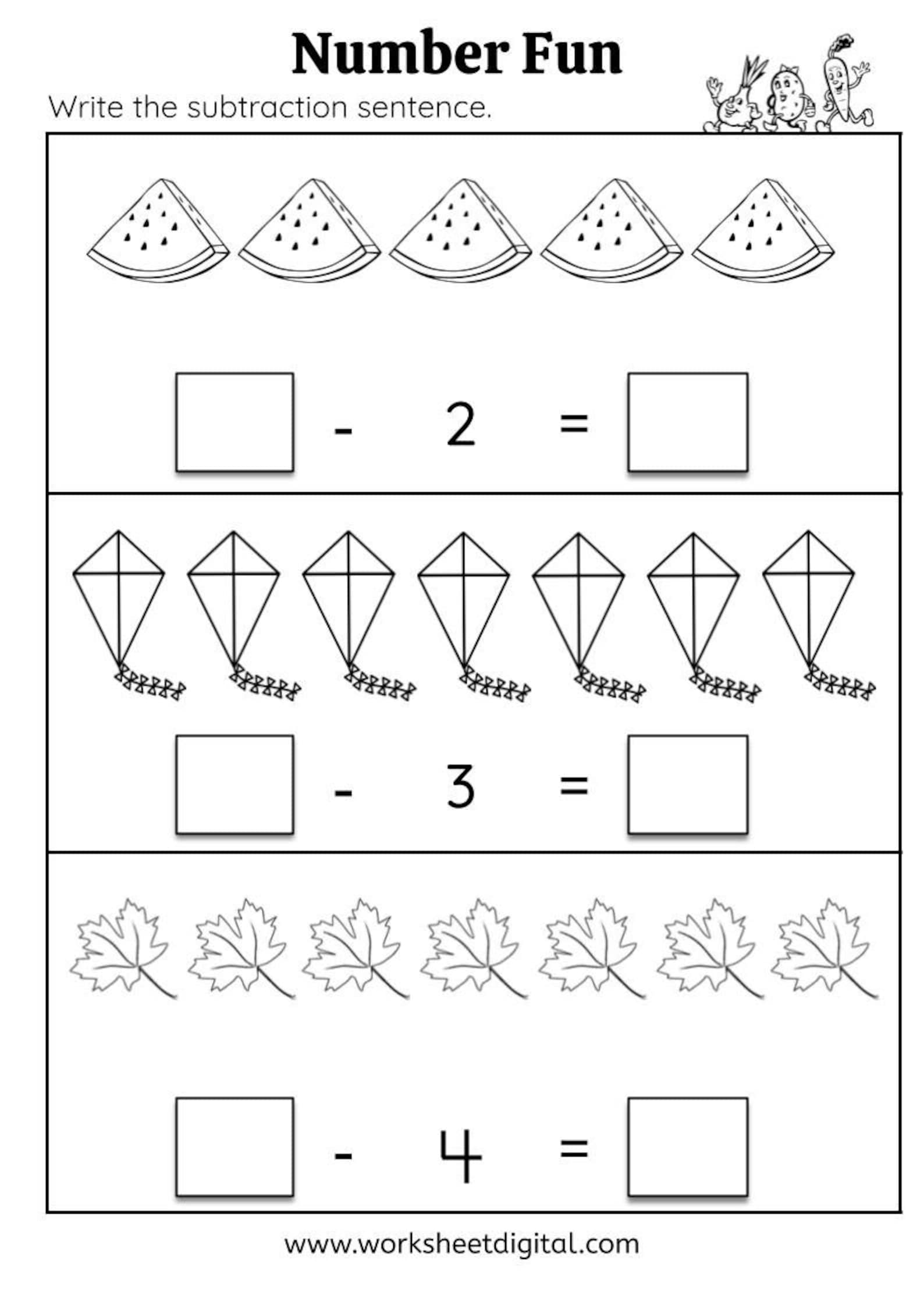 Number Fun

Write the subtraction sentence.

- 2 =

- 3 =

- 4 =

www.worksheetdigital.com