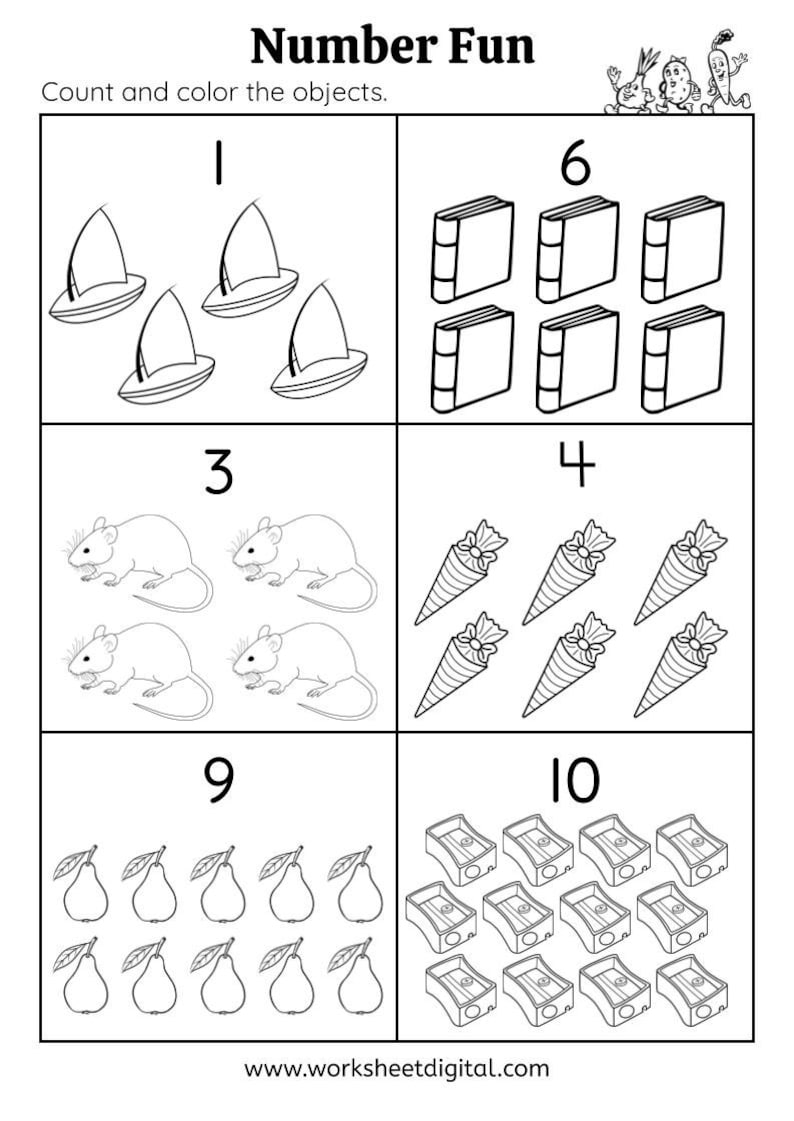 Number Fun

Count and color the objects.

1

6

3

4

9

10

www.worksheetdigital.com