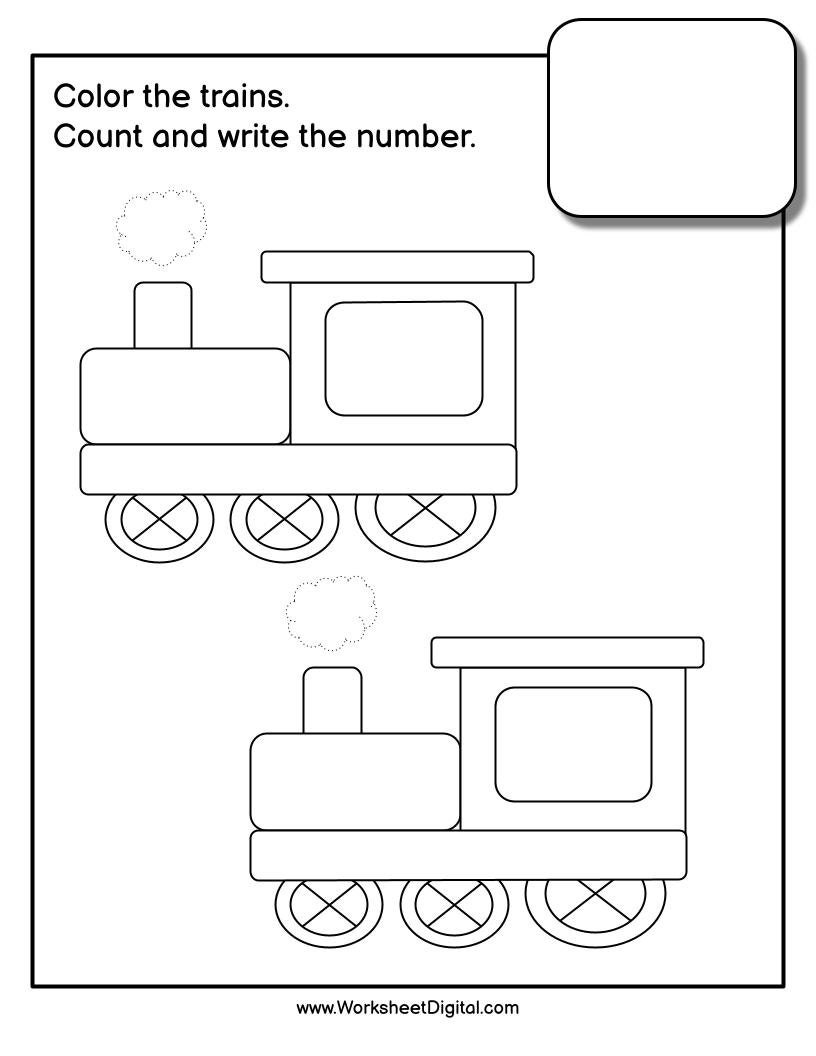 Color the trains.
Count and write the number.

www.WorksheetDigital.com