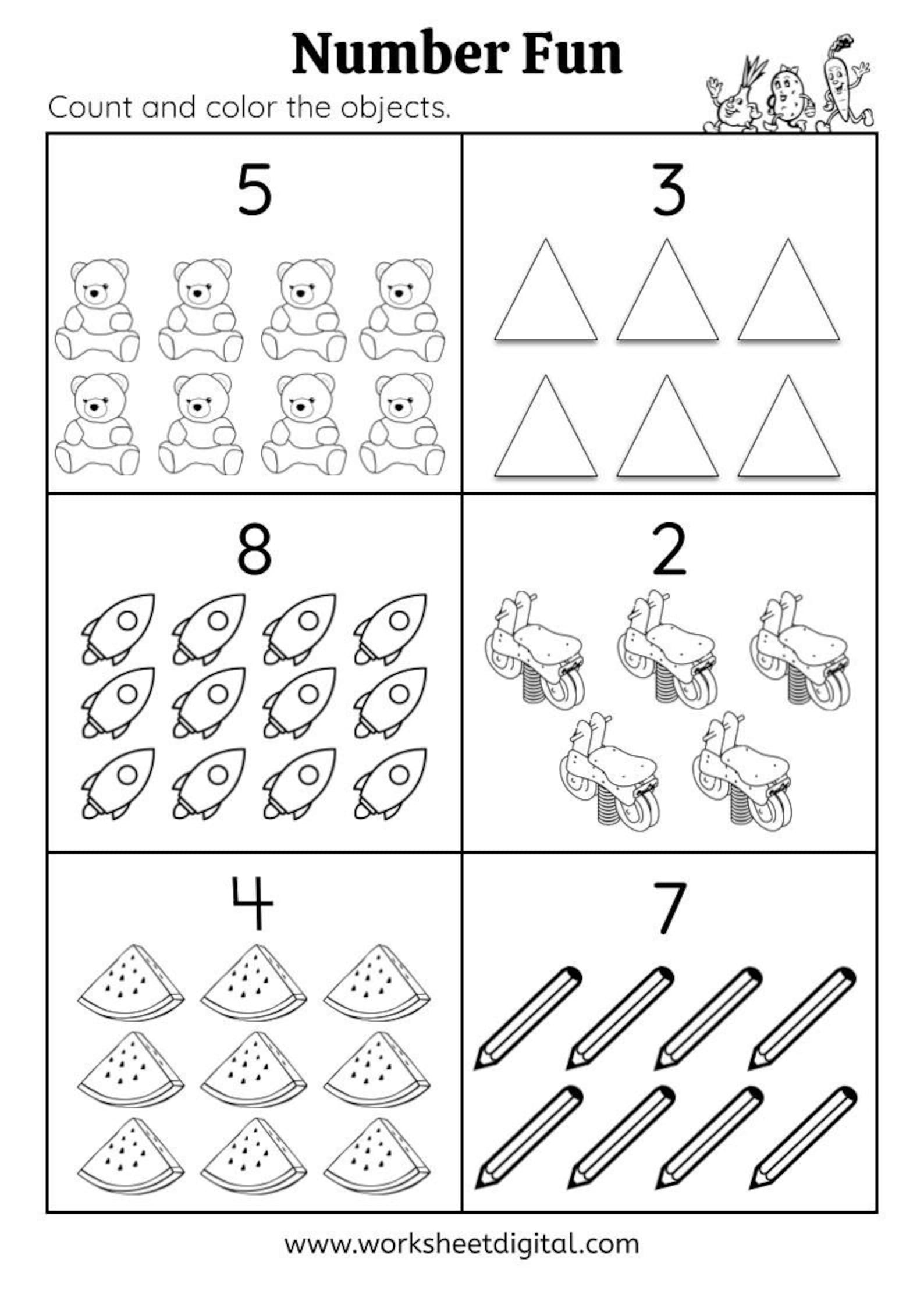 Number Fun

Count and color the objects.

5

3

8

2

4

7

www.worksheetdigital.com