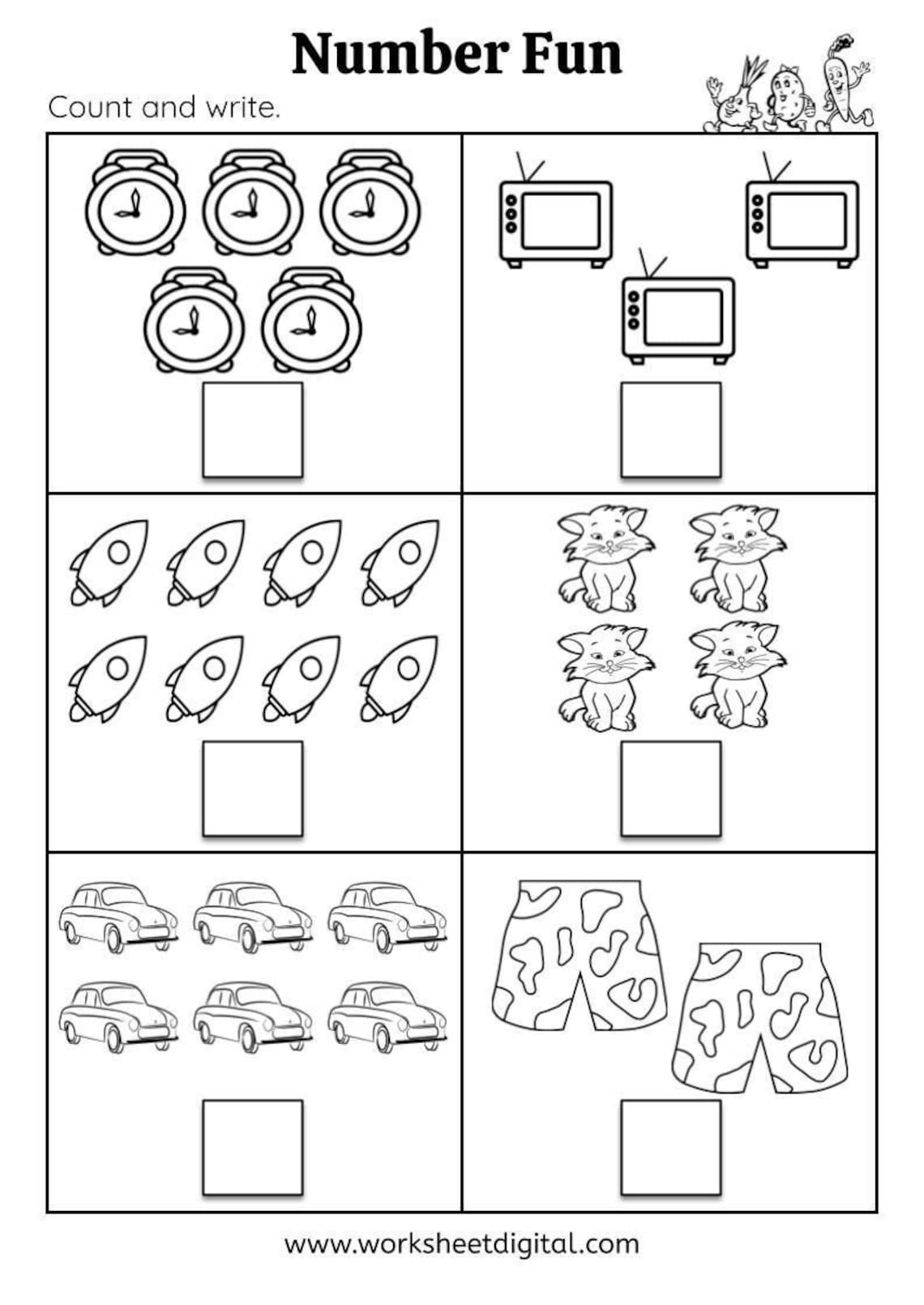 Number Fun

Count and write.

www.worksheetdigital.com