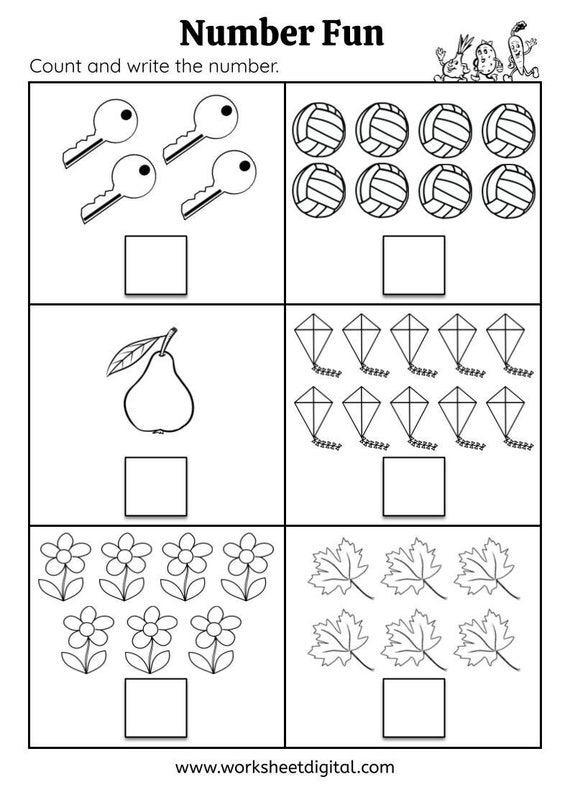 Number Fun

Count and write the number.

www.worksheetdigital.com