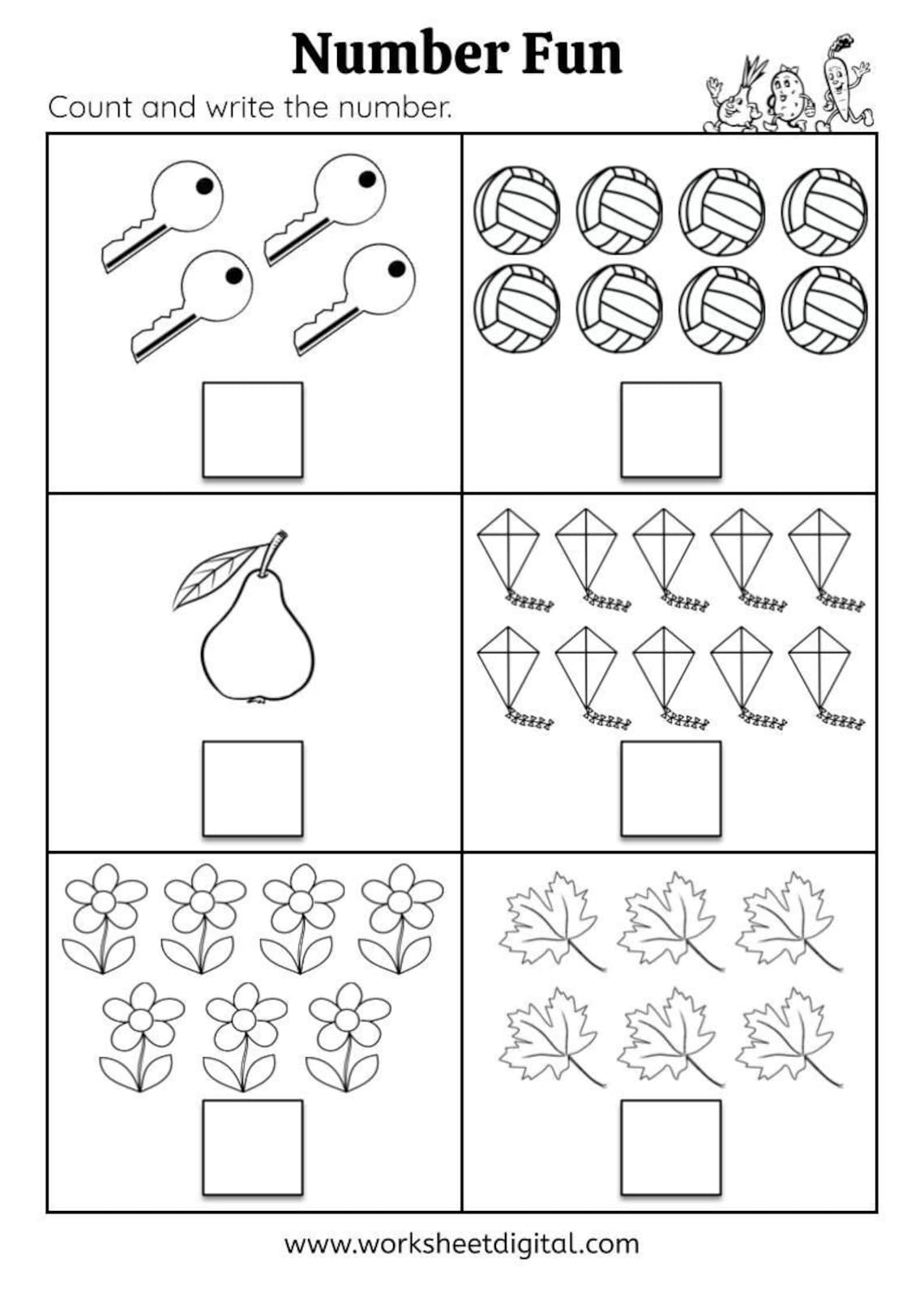 Number Fun

Count and write the number.

www.worksheetdigital.com