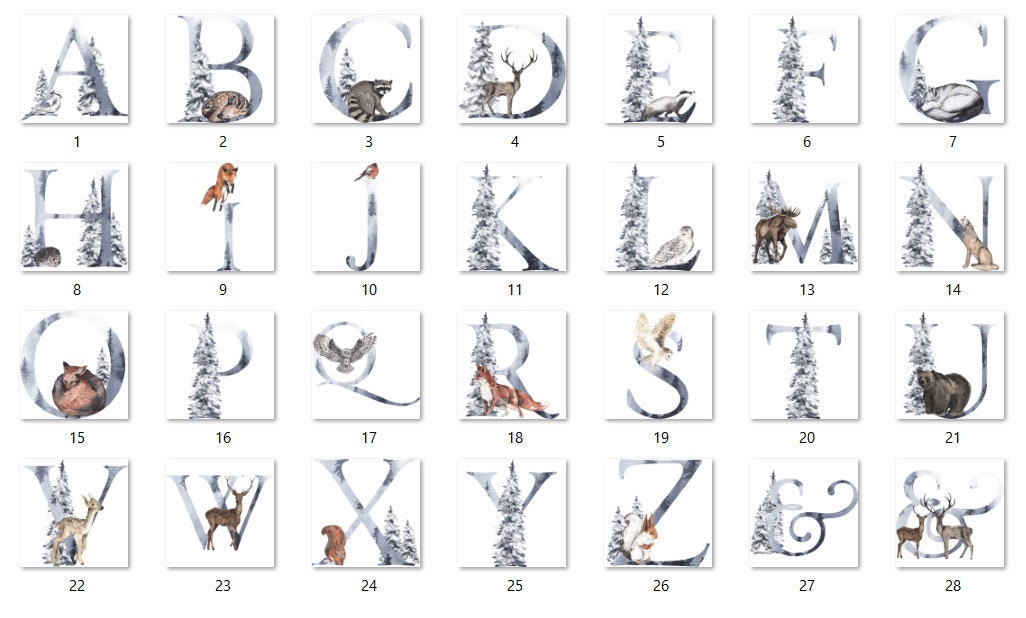 A B C D E F G

1 2 3 4 5 6 7

H I J K L M N

8 9 10 11 12 13 14

O P Q R S T U

15 16 17 18 19 20 21

V W X Y Z & &

22 23 24 25 26 27 28