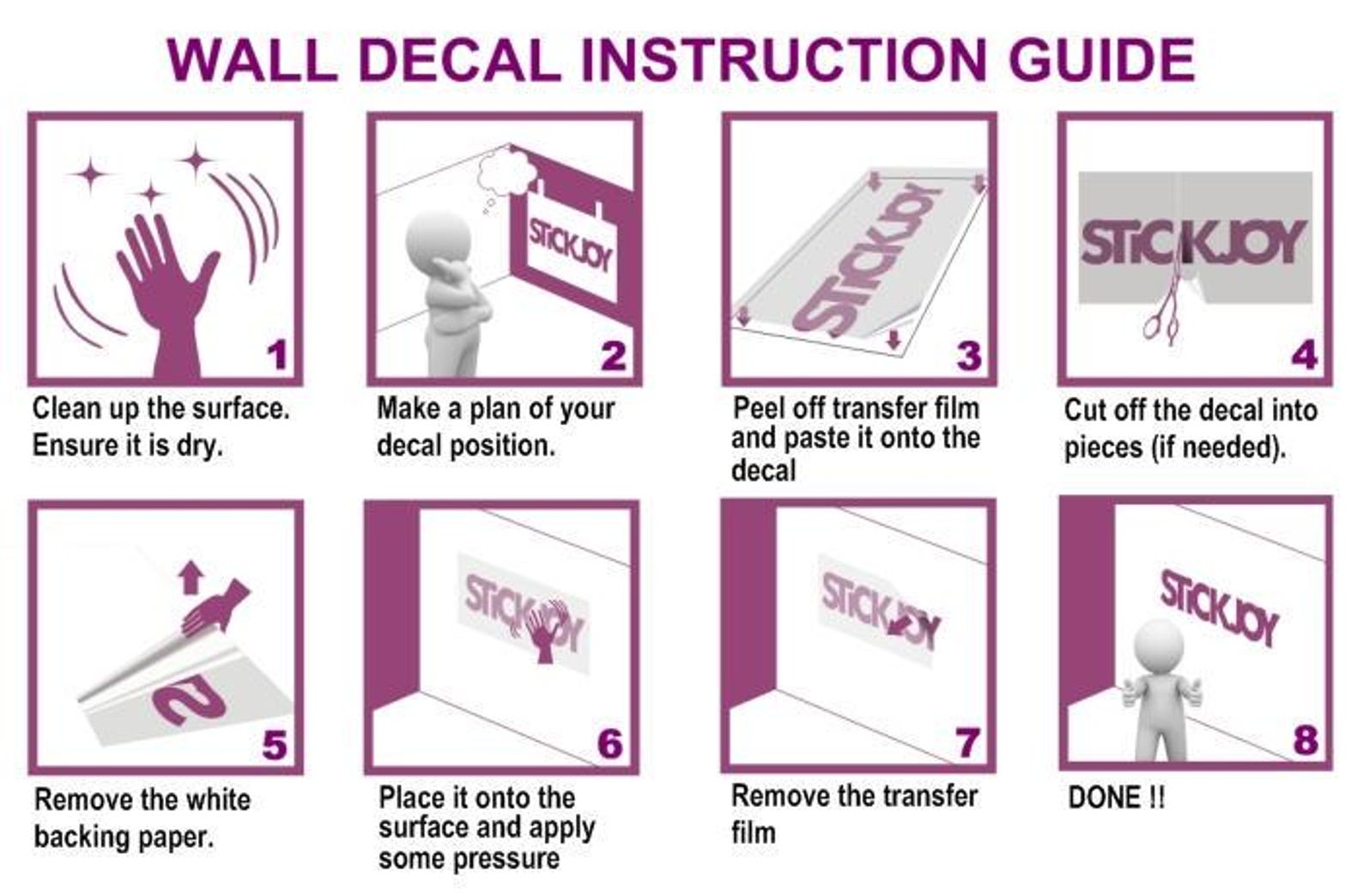 WALL DECAL INSTRUCTION GUIDE

1
Clean up the surface. Ensure it is dry.

STiCKJOY
2
Make a plan of your decal position.

STiCKJOY
3
Peel off transfer film and paste it onto the decal

STiCKJOY
4
Cut off the decal into pieces (if needed).

5
Remove the white backing paper.

STiCKJOY
6
Place it onto the surface and apply some pressure

STiCKJOY
7
Remove the transfer film

STiCKJOY
8
DONE !!