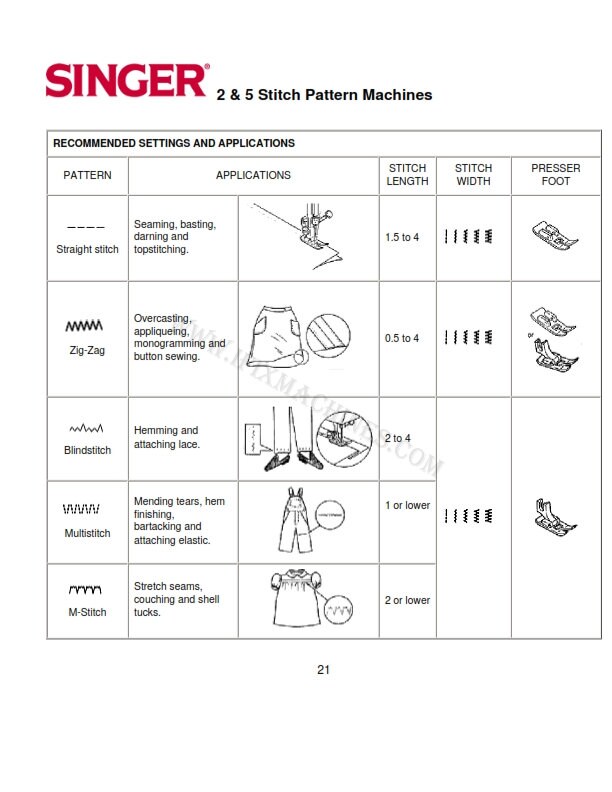 SINGER® 2 & 5 Stitch Pattern Machines

RECOMMENDED SETTINGS AND APPLICATIONS

| PATTERN | APPLICATIONS | | STITCH LENGTH | STITCH WIDTH | PRESSER FOOT |
|---|---|---|---|---|---|
| Straight stitch | Seaming, basting, darning and topstitching. | | 1.5 to 4 | | |
| Zig-Zag | Overcasting, appliqueing, monogramming and button sewing. | | 0.5 to 4 | | or |
| Blindstitch | Hemming and attaching lace. | | 2 to 4 | | |
| Multistitch | Mending tears, hem finishing, bartacking and attaching elastic. | | 1 or lower | | |
| M-Stitch | Stretch seams, couching and shell tucks. | | 2 or lower | | |

WWW.FIXMACHINES.COM

21