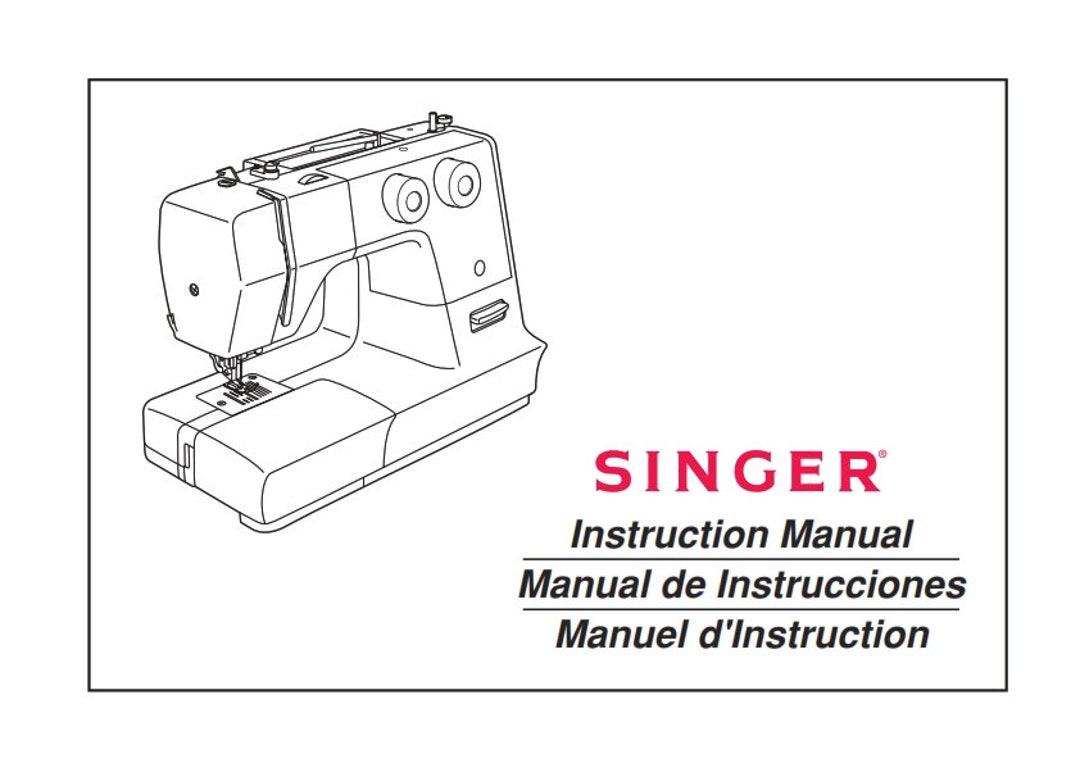 SINGER®

Instruction Manual

Manual de Instrucciones

Manuel d'Instruction