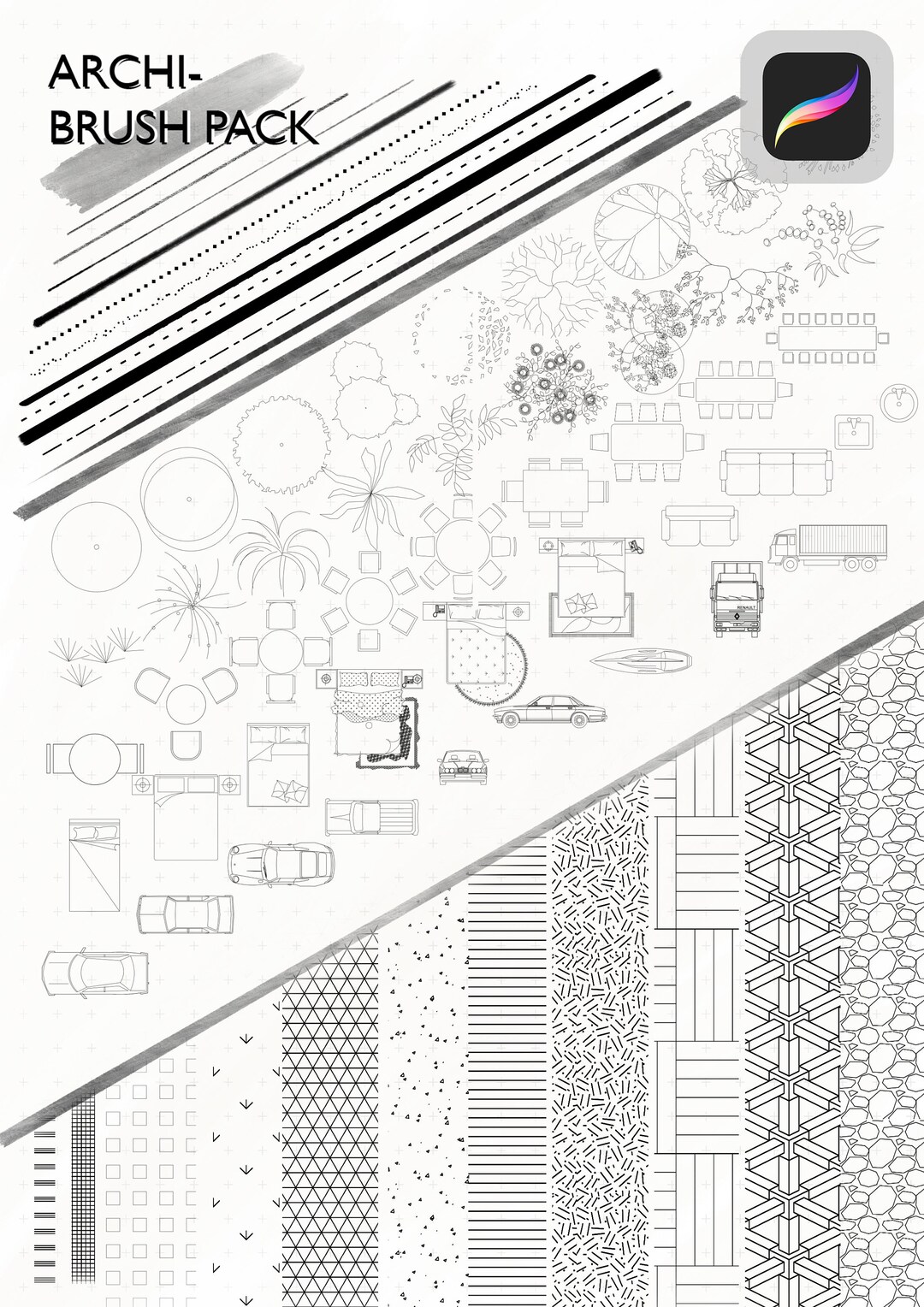 ARCHI-
BRUSH PACK

RENAULT