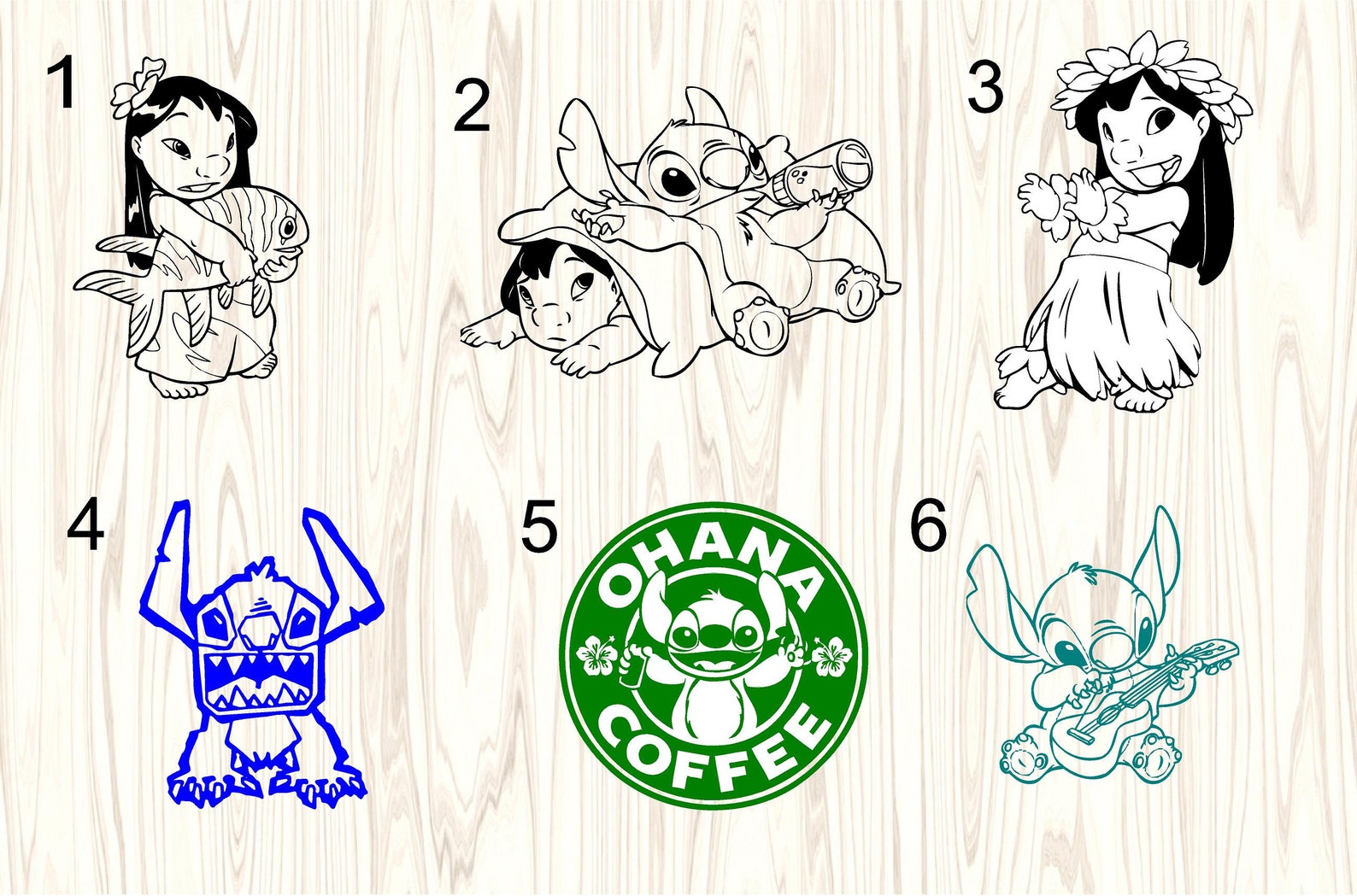 1

2

3

4

5

OHANA

COFFEE

6