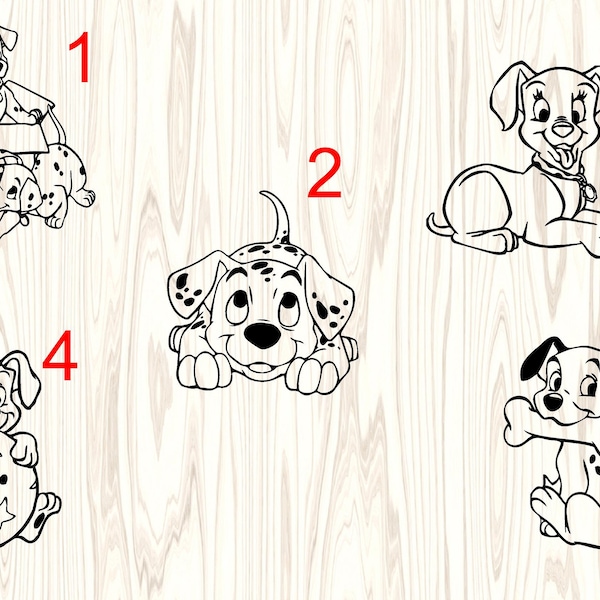 1

2

4