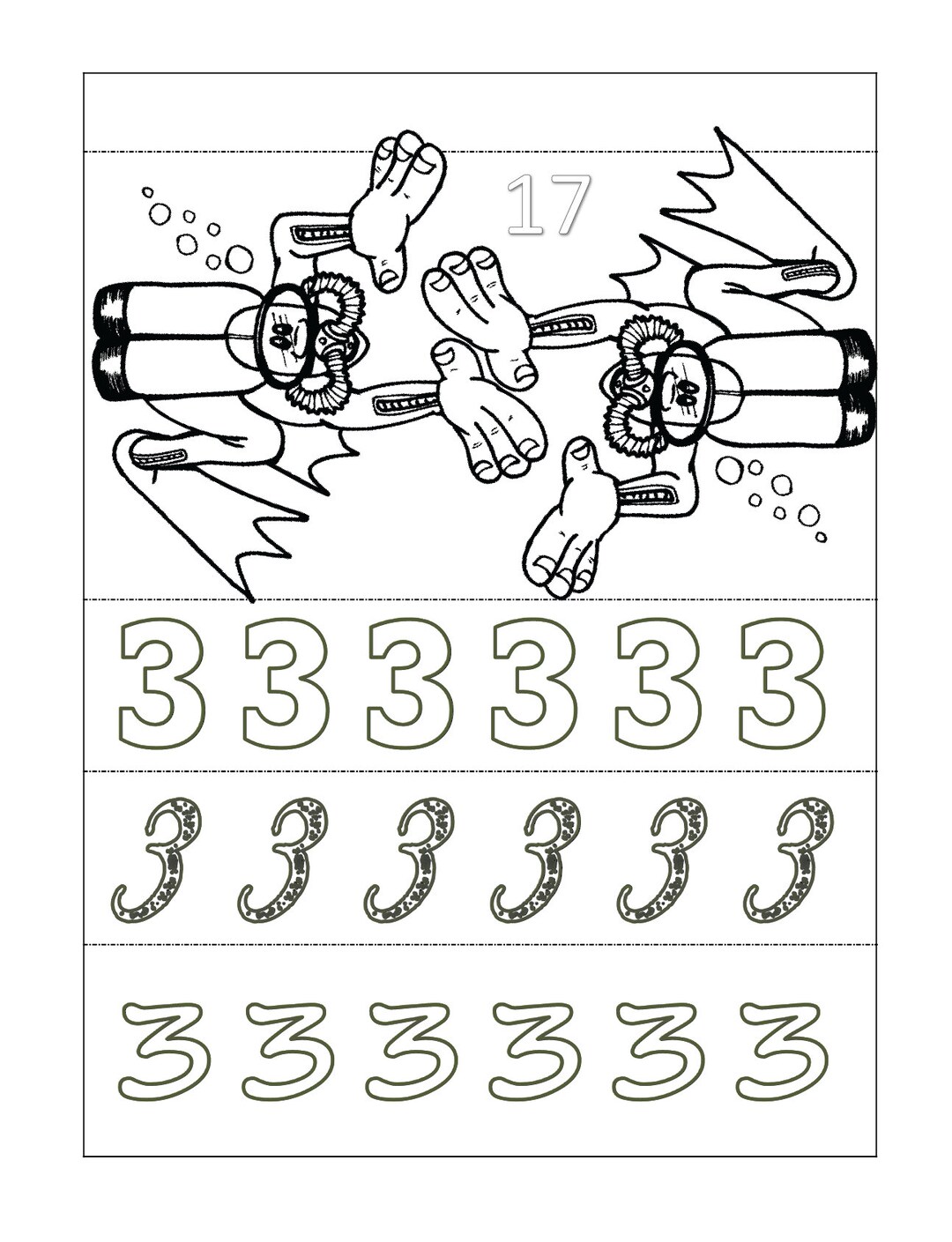 17

3 3 3 3 3 3

3 3 3 3 3 3

3 3 3 3 3 3