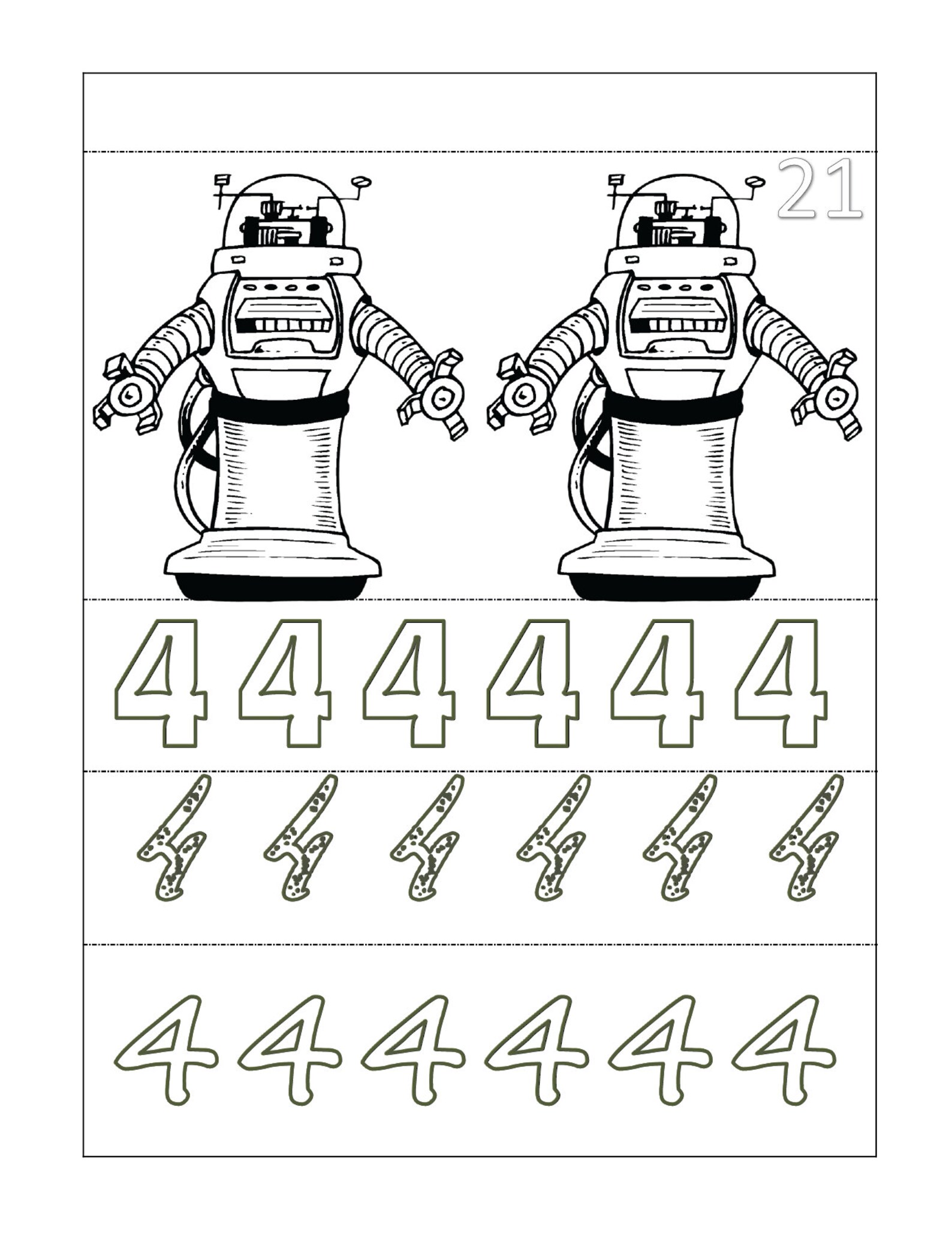 21

4 4 4 4 4 4

4 4 4 4 4 4

4 4 4 4 4 4