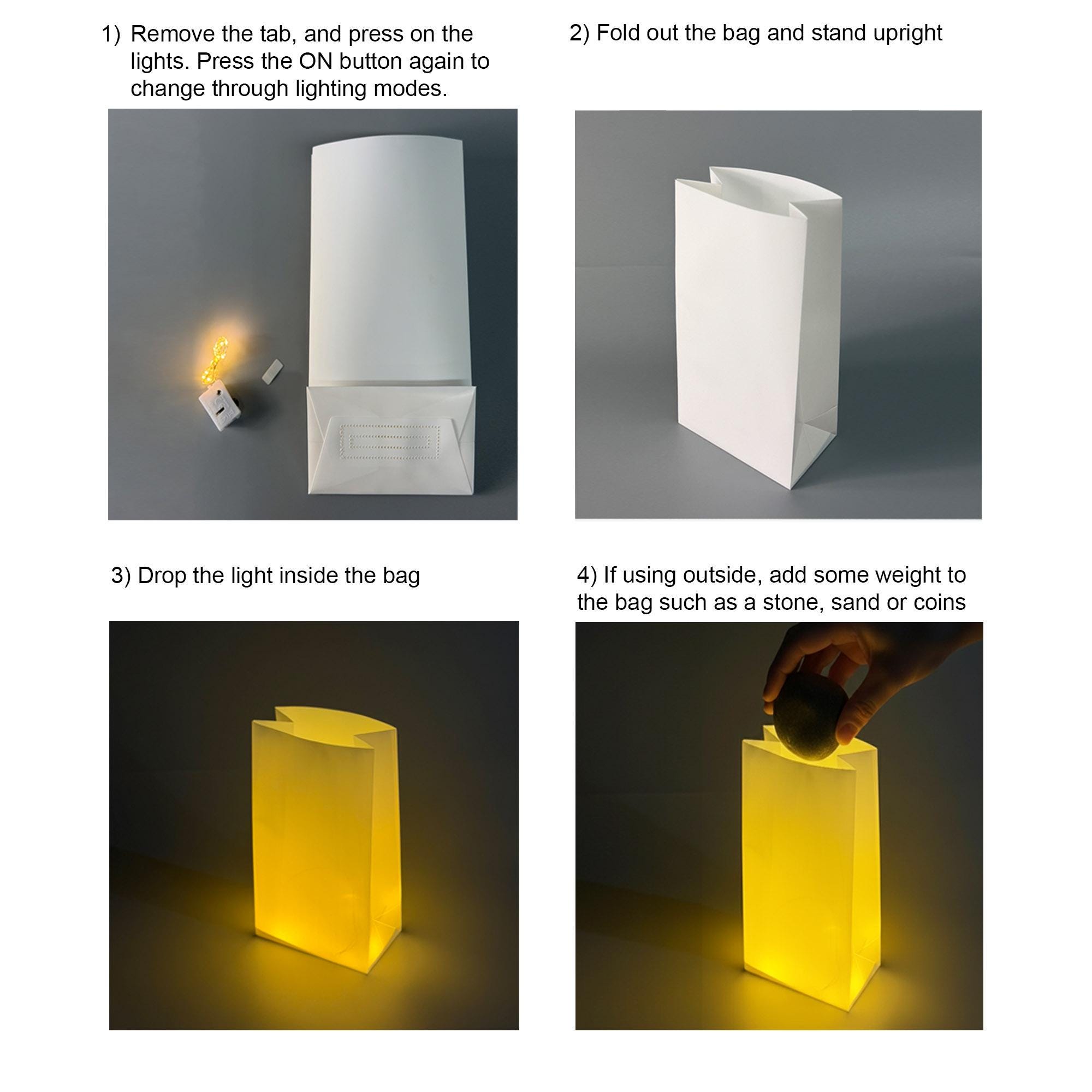 1) Remove the tab, and press on the lights. Press the ON button again to change through lighting modes.

2) Fold out the bag and stand upright

3) Drop the light inside the bag

4) If using outside, add some weight to the bag such as a stone, sand or coins