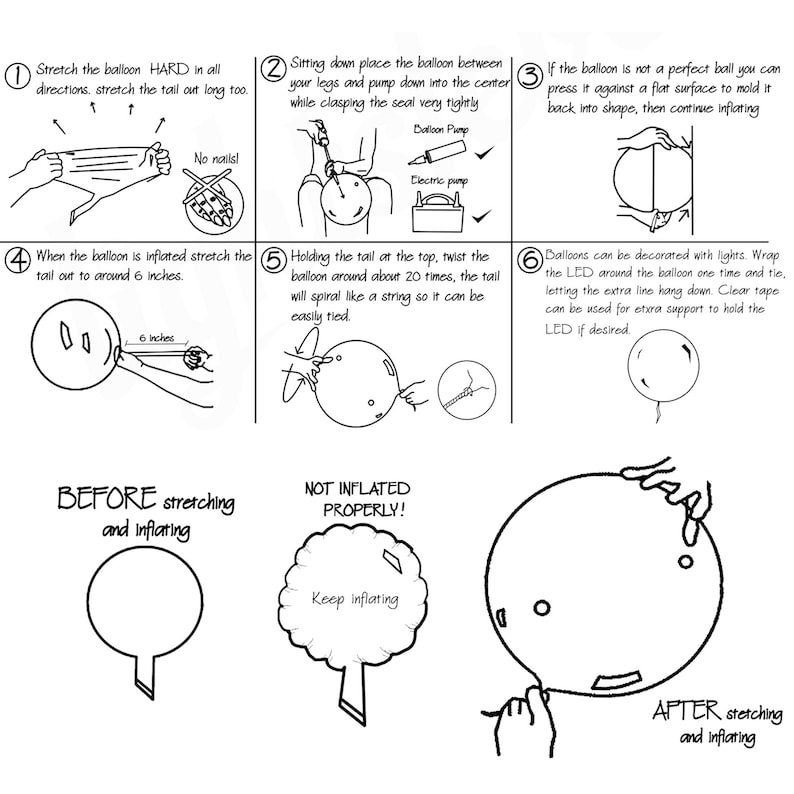 1 Stretch the balloon HARD in all directions. stretch the tail out long too.

No nails!

2 Sitting down place the balloon between your legs and pump down into the center while clasping the seal very tightly

Balloon Pump

Electric pump

3 If the balloon is not a perfect ball you can press it against a flat surface to mold it back into shape, then continue inflating

4 When the balloon is inflated stretch the tail out to around 6 inches.

6 inches

5 Holding the tail at the top, twist the balloon around about 20 times, the tail will spiral like a string so it can be easily tied.

6 Balloons can be decorated with lights. Wrap the LED around the balloon one time and tie, letting the extra line hang down. Clear tape can be used for etxra support to hold the LED if desired.

BEFORE stretching and inflating

NOT INFLATED PROPERLY!

Keep inflating

AFTER stetching and inflating