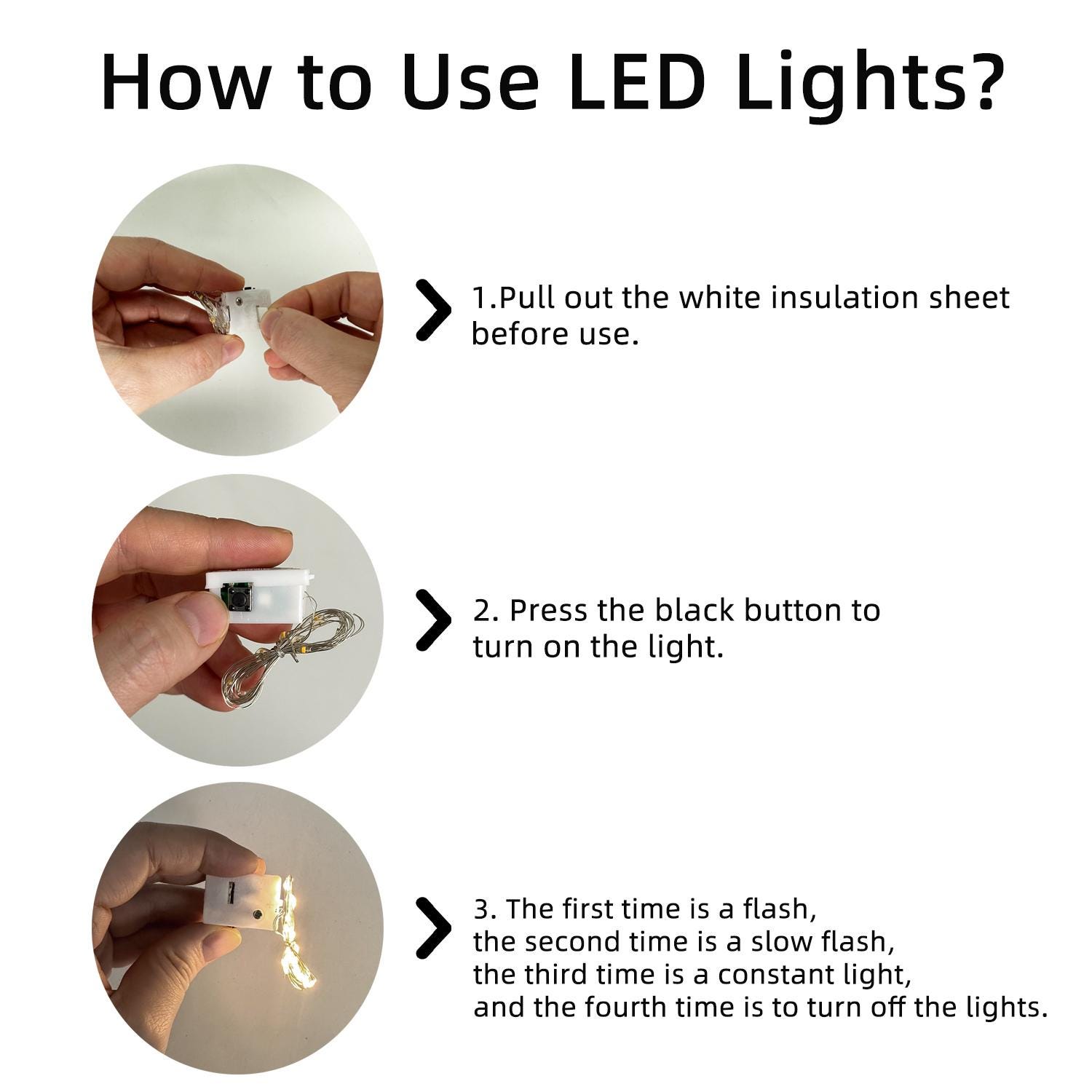 How to Use LED Lights?

1.Pull out the white insulation sheet before use.

2. Press the black button to turn on the light.

3. The first time is a flash,
the second time is a slow flash,
the third time is a constant light,
and the fourth time is to turn off the lights.