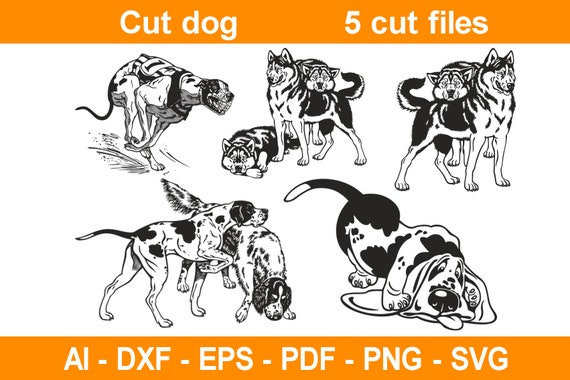 Cut dog 5 cut files

AI - DXF - EPS - PDF - PNG - SVG