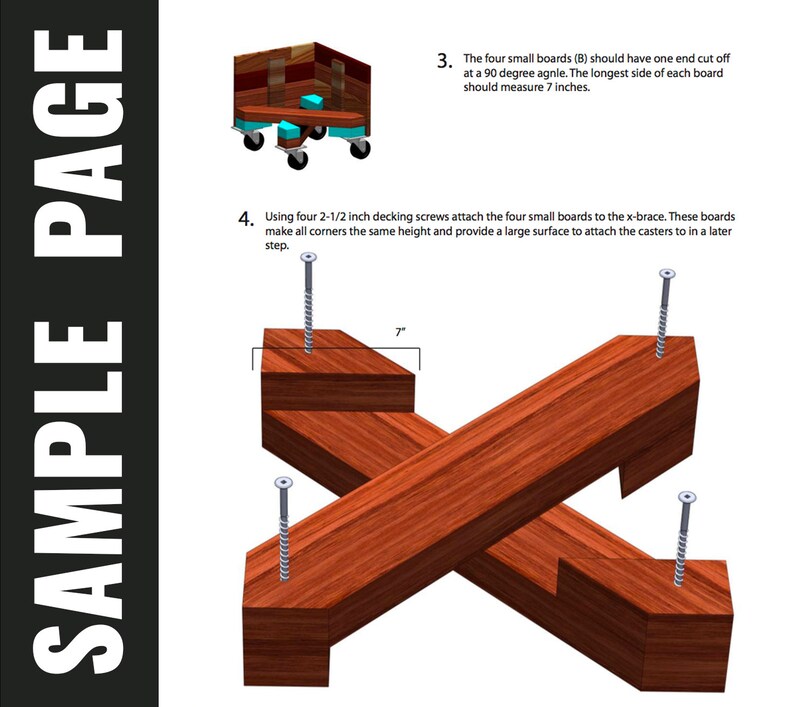 SAMPLE PAGE

3. The four small boards (B) should have one end cut off at a 90 degree agnle. The longest side of each board should measure 7 inches.

4. Using four 2-1/2 inch decking screws attach the four small boards to the x-brace. These boards make all corners the same height and provide a large surface to attach the casters to in a later step.

7"