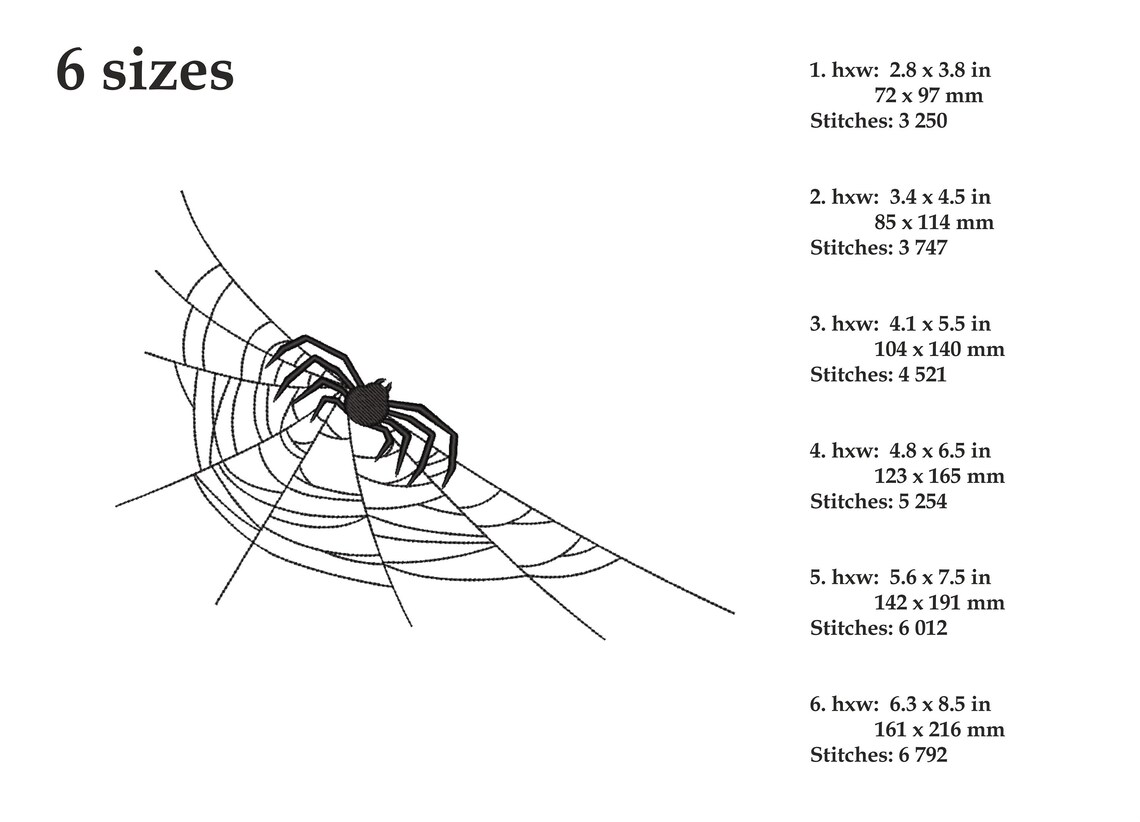 6 sizes

1. hxw: 2.8 x 3.8 in
72 x 97 mm
Stitches: 3 250

2. hxw: 3.4 x 4.5 in
85 x 114 mm
Stitches: 3 747

3. hxw: 4.1 x 5.5 in
104 x 140 mm
Stitches: 4 521

4. hxw: 4.8 x 6.5 in
123 x 165 mm
Stitches: 5 254

5. hxw: 5.6 x 7.5 in
142 x 191 mm
Stitches: 6 012

6. hxw: 6.3 x 8.5 in
161 x 216 mm
Stitches: 6 792