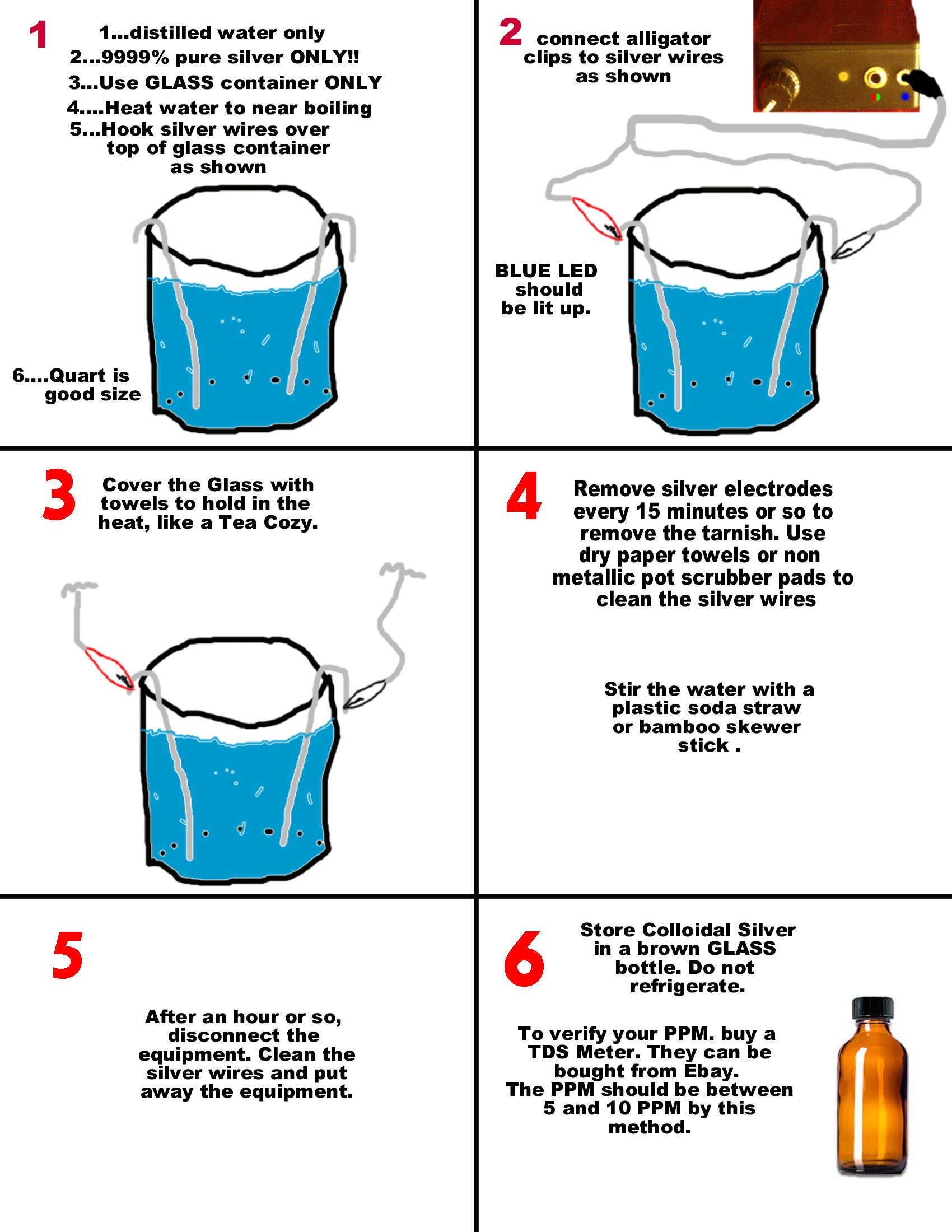 1

1...distilled water only
2...9999% pure silver ONLY!!
3...Use GLASS container ONLY
4....Heat water to near boiling
5...Hook silver wires over top of glass container as shown

6....Quart is good size

2

connect alligator clips to silver wires as shown

BLUE LED should be lit up.

3

Cover the Glass with towels to hold in the heat, like a Tea Cozy.

4

Remove silver electrodes every 15 minutes or so to remove the tarnish. Use dry paper towels or non metallic pot scrubber pads to clean the silver wires

Stir the water with a plastic soda straw or bamboo skewer stick .

5

After an hour or so, disconnect the equipment. Clean the silver wires and put away the equipment.

6

Store Colloidal Silver in a brown GLASS bottle. Do not refrigerate.

To verify your PPM. buy a TDS Meter. They can be bought from Ebay.
The PPM should be between 5 and 10 PPM by this method.