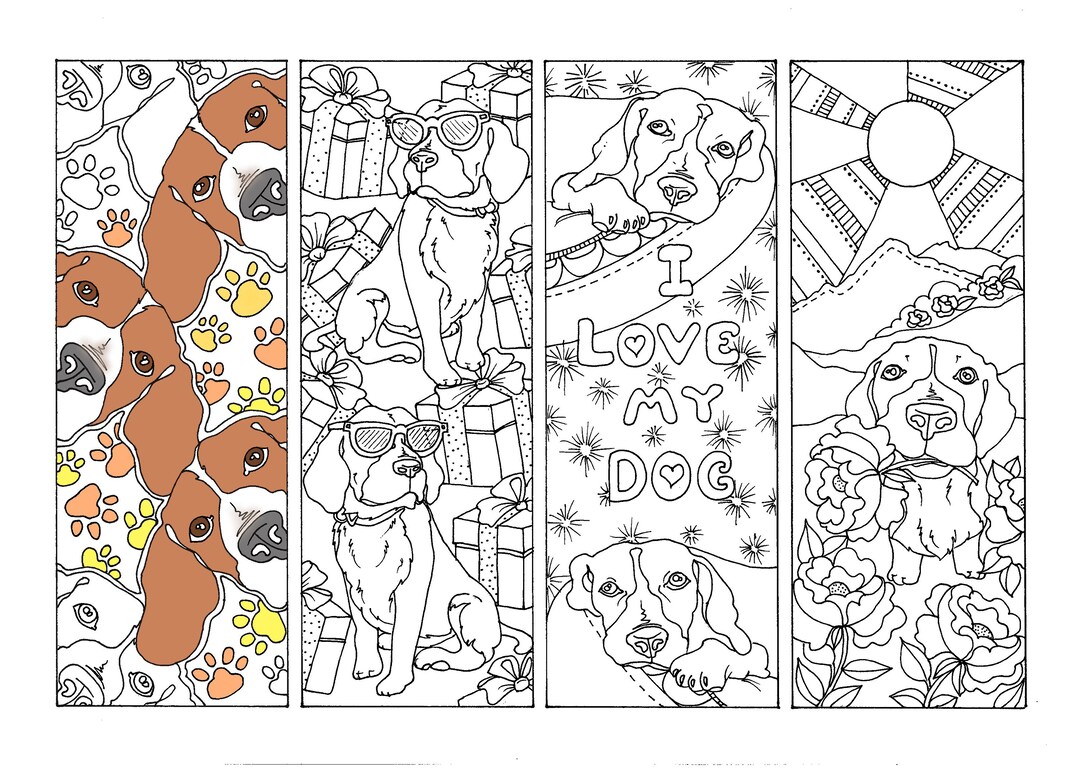 I LOVE MY DOG