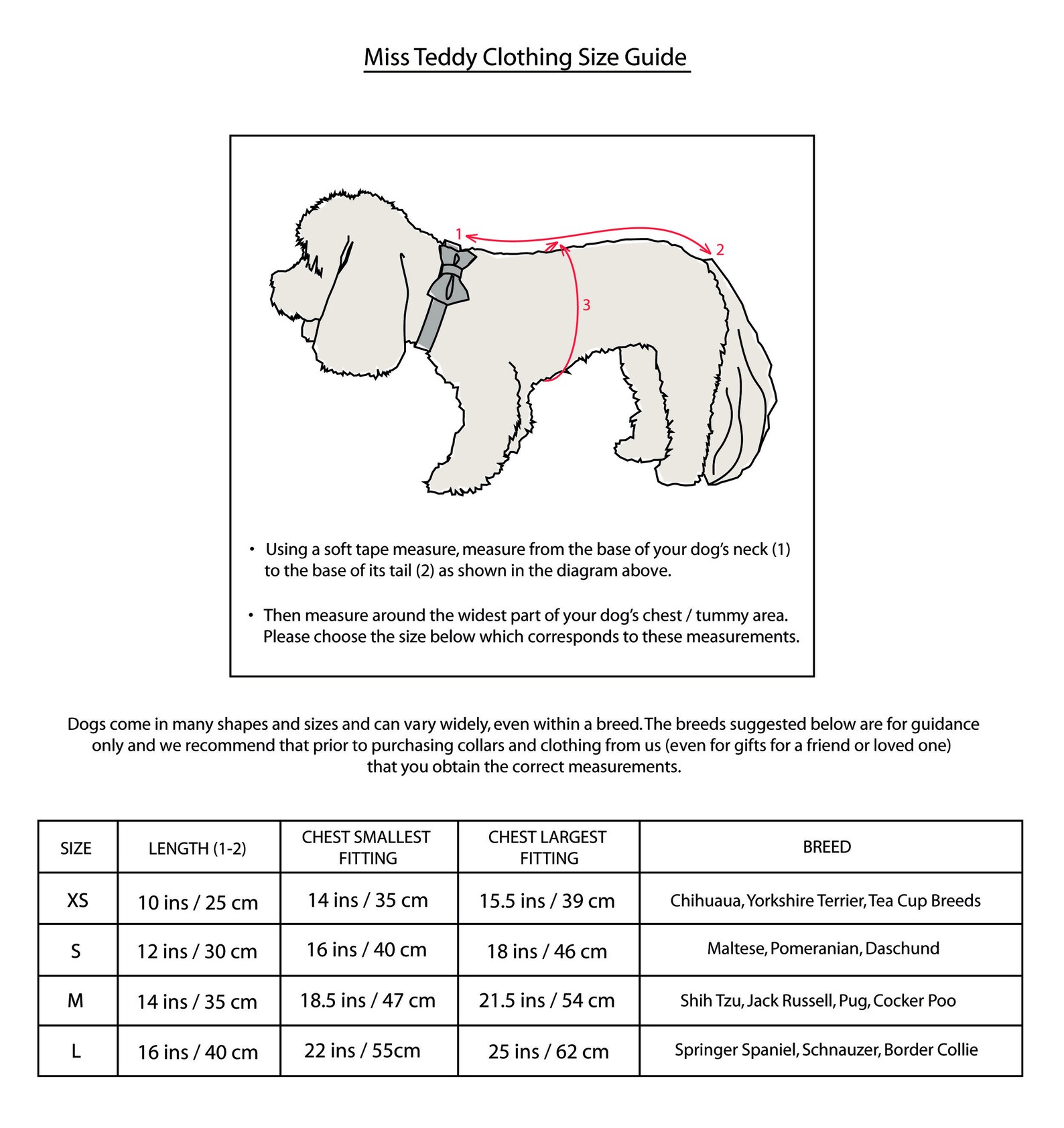 Miss Teddy Clothing Size Guide

1
2
3

• Using a soft tape measure, measure from the base of your dog's neck (1) to the base of its tail (2) as shown in the diagram above.

• Then measure around the widest part of your dog's chest / tummy area. Please choose the size below which corresponds to these measurements.

Dogs come in many shapes and sizes and can vary widely, even within a breed. The breeds suggested below are for guidance only and we recommend that prior to purchasing collars and clothing from us (even for gifts for a friend or loved one) that you obtain the correct measurements.

| SIZE | LENGTH (1-2) | CHEST SMALLEST FITTING | CHEST LARGEST FITTING | BREED |
|---|---|---|---|---|
| XS | 10 ins / 25 cm | 14 ins / 35 cm | 15.5 ins / 39 cm | Chihuaua, Yorkshire Terrier, Tea Cup Breeds |
| S | 12 ins / 30 cm | 16 ins / 40 cm | 18 ins / 46 cm | Maltese, Pomeranian, Daschund |
| M | 14 ins / 35 cm | 18.5 ins / 47 cm | 21.5 ins / 54 cm | Shih Tzu, Jack Russell, Pug, Cocker Poo |
| L | 16 ins / 40 cm | 22 ins / 55cm | 25 ins / 62 cm | Springer Spaniel, Schnauzer, Border Collie |