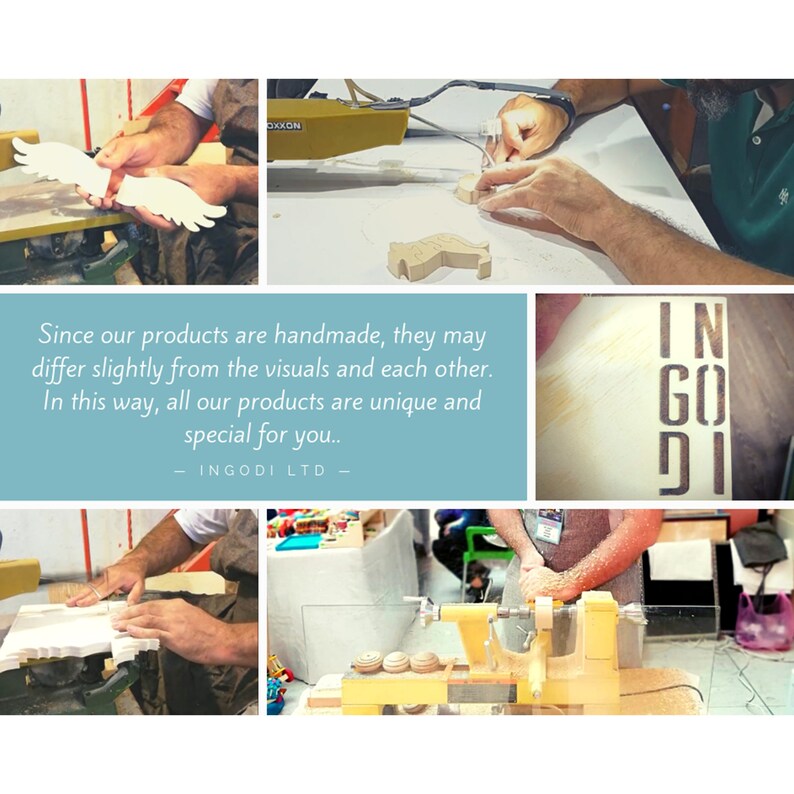 OXXON

Since our products are handmade, they may differ slightly from the visuals and each other. In this way, all our products are unique and special for you..

— INGODI LTD —

IN
GO
DI