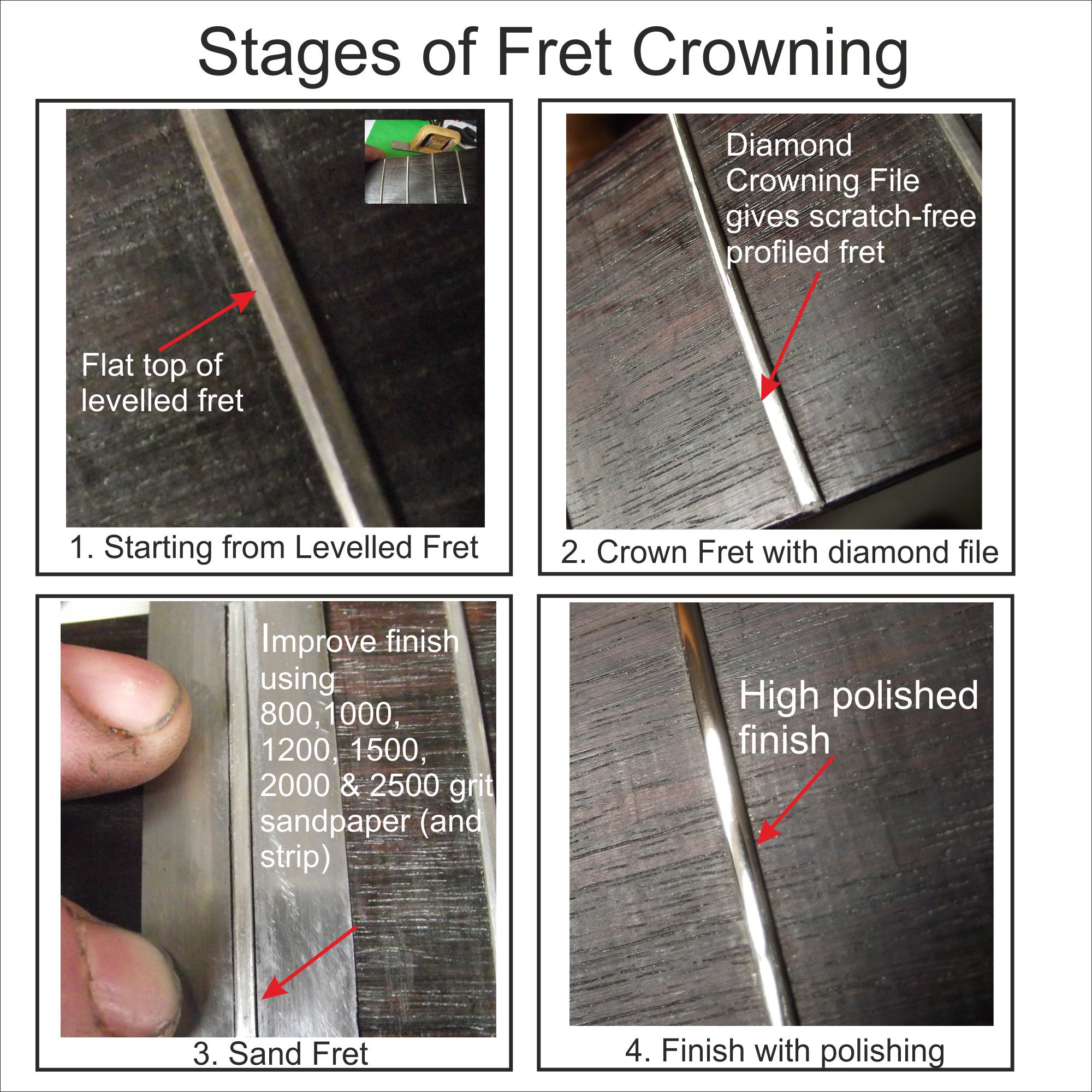 Stages of Fret Crowning

Flat top of levelled fret

1. Starting from Levelled Fret

Diamond Crowning File gives scratch-free profiled fret

2. Crown Fret with diamond file

Improve finish using 800,1000, 1200, 1500, 2000 & 2500 grit sandpaper (and strip)

3. Sand Fret

High polished finish

4. Finish with polishing