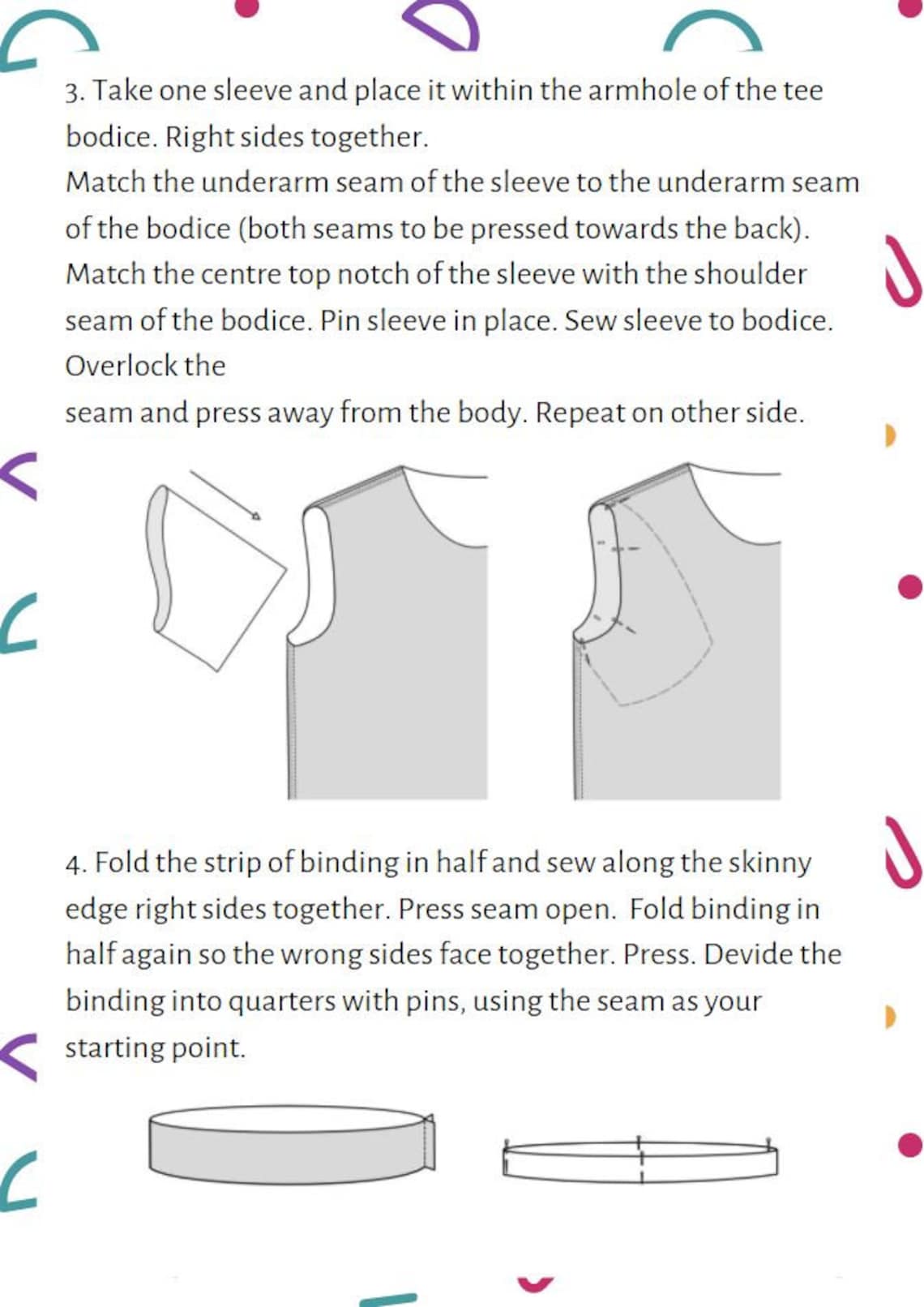 3. Take one sleeve and place it within the armhole of the tee bodice. Right sides together.
Match the underarm seam of the sleeve to the underarm seam of the bodice (both seams to be pressed towards the back). Match the centre top notch of the sleeve with the shoulder seam of the bodice. Pin sleeve in place. Sew sleeve to bodice. Overlock the
seam and press away from the body. Repeat on other side.

4. Fold the strip of binding in half and sew along the skinny edge right sides together. Press seam open. Fold binding in half again so the wrong sides face together. Press. Devide the binding into quarters with pins, using the seam as your starting point.