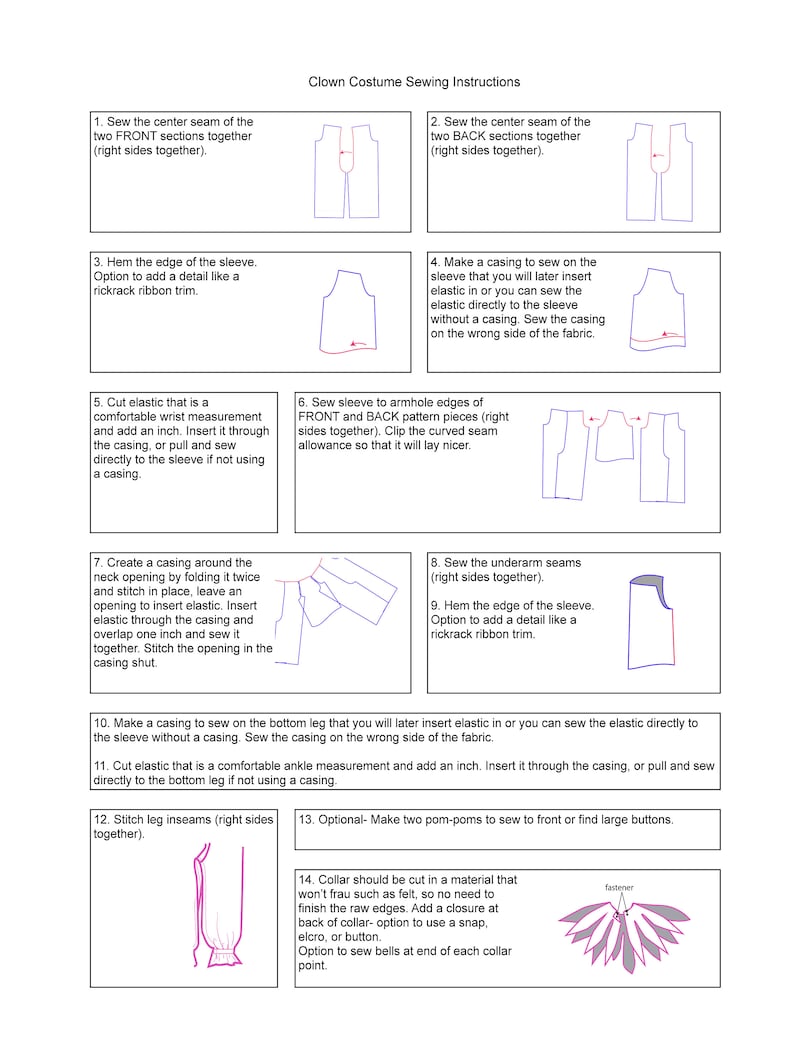 Clown Costume Sewing Instructions

1. Sew the center seam of the two FRONT sections together (right sides together).

2. Sew the center seam of the two BACK sections together (right sides together).

3. Hem the edge of the sleeve. Option to add a detail like a rickrack ribbon trim.

4. Make a casing to sew on the sleeve that you will later insert elastic in or you can sew the elastic directly to the sleeve without a casing. Sew the casing on the wrong side of the fabric.

5. Cut elastic that is a comfortable wrist measurement and add an inch. Insert it through the casing, or pull and sew directly to the sleeve if not using a casing.

6. Sew sleeve to armhole edges of FRONT and BACK pattern pieces (right sides together). Clip the curved seam allowance so that it will lay nicer.

7. Create a casing around the neck opening by folding it twice and stitch in place, leave an opening to insert elastic. Insert elastic through the casing and overlap one inch and sew it together. Stitch the opening in the casing shut.

8. Sew the underarm seams (right sides together).

9. Hem the edge of the sleeve. Option to add a detail like a rickrack ribbon trim.

10. Make a casing to sew on the bottom leg that you will later insert elastic in or you can sew the elastic directly to the sleeve without a casing. Sew the casing on the wrong side of the fabric.

11. Cut elastic that is a comfortable ankle measurement and add an inch. Insert it through the casing, or pull and sew directly to the bottom leg if not using a casing.

12. Stitch leg inseams (right sides together).

13. Optional- Make two pom-poms to sew to front or find large buttons.

14. Collar should be cut in a material that won't frau such as felt, so no need to finish the raw edges. Add a closure at back of collar- option to use a snap, elcro, or button.
Option to sew bells at end of each collar point.

fastener