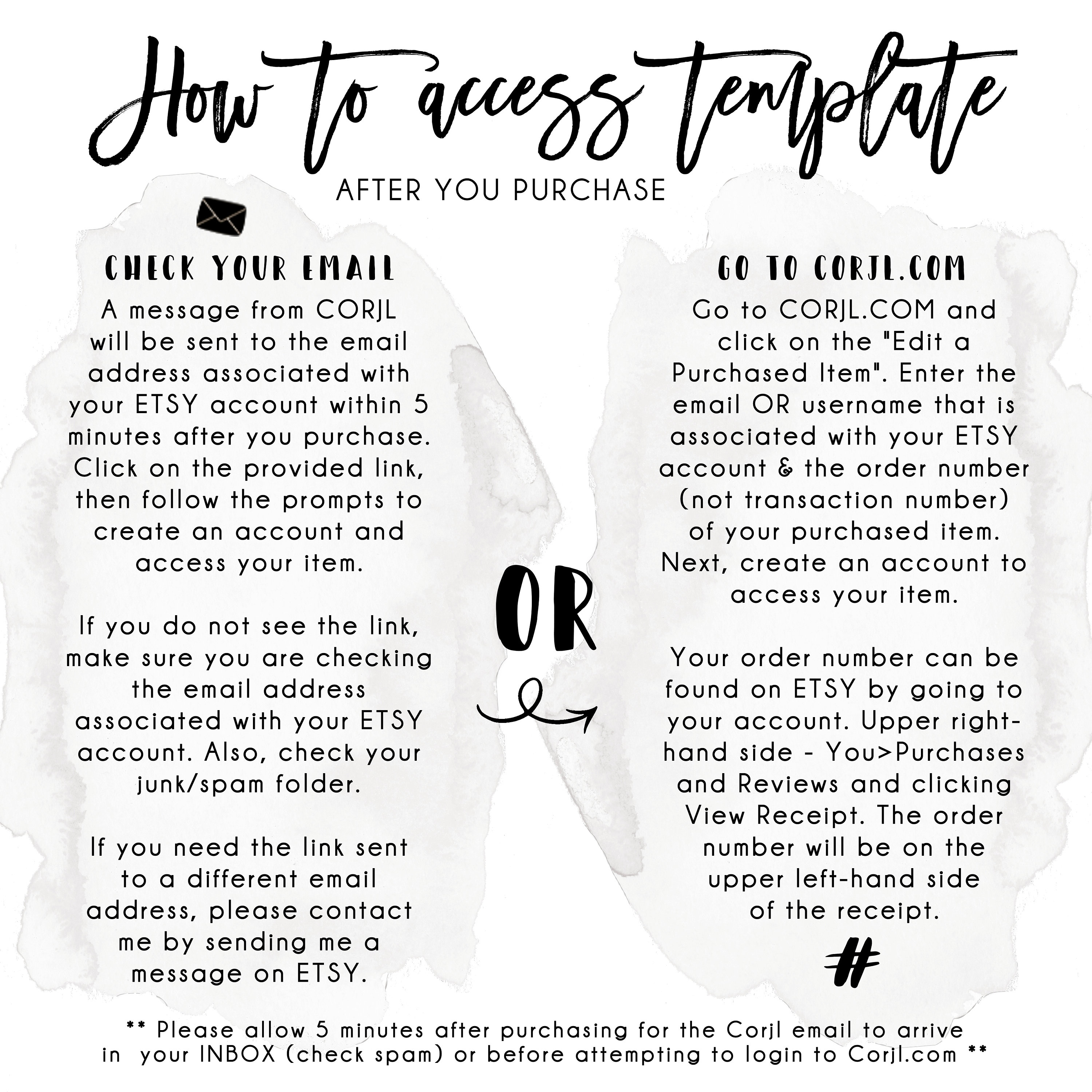 How to access template

AFTER YOU PURCHASE

CHECK YOUR EMAIL

A message from CORJL will be sent to the email address associated with your ETSY account within 5 minutes after you purchase. Click on the provided link, then follow the prompts to create an account and access your item.

If you do not see the link, make sure you are checking the email address associated with your ETSY account. Also, check your junk/spam folder.

If you need the link sent to a different email address, please contact me by sending me a message on ETSY.

OR

GO TO CORJL.COM

Go to CORJL.COM and click on the "Edit a Purchased Item". Enter the email OR username that is associated with your ETSY account & the order number (not transaction number) of your purchased item. Next, create an account to access your item.

Your order number can be found on ETSY by going to your account. Upper right-hand side - You>Purchases and Reviews and clicking View Receipt. The order number will be on the upper left-hand side of the receipt.

#

** Please allow 5 minutes after purchasing for the Corjl email to arrive in your INBOX (check spam) or before attempting to login to Corjl.com **