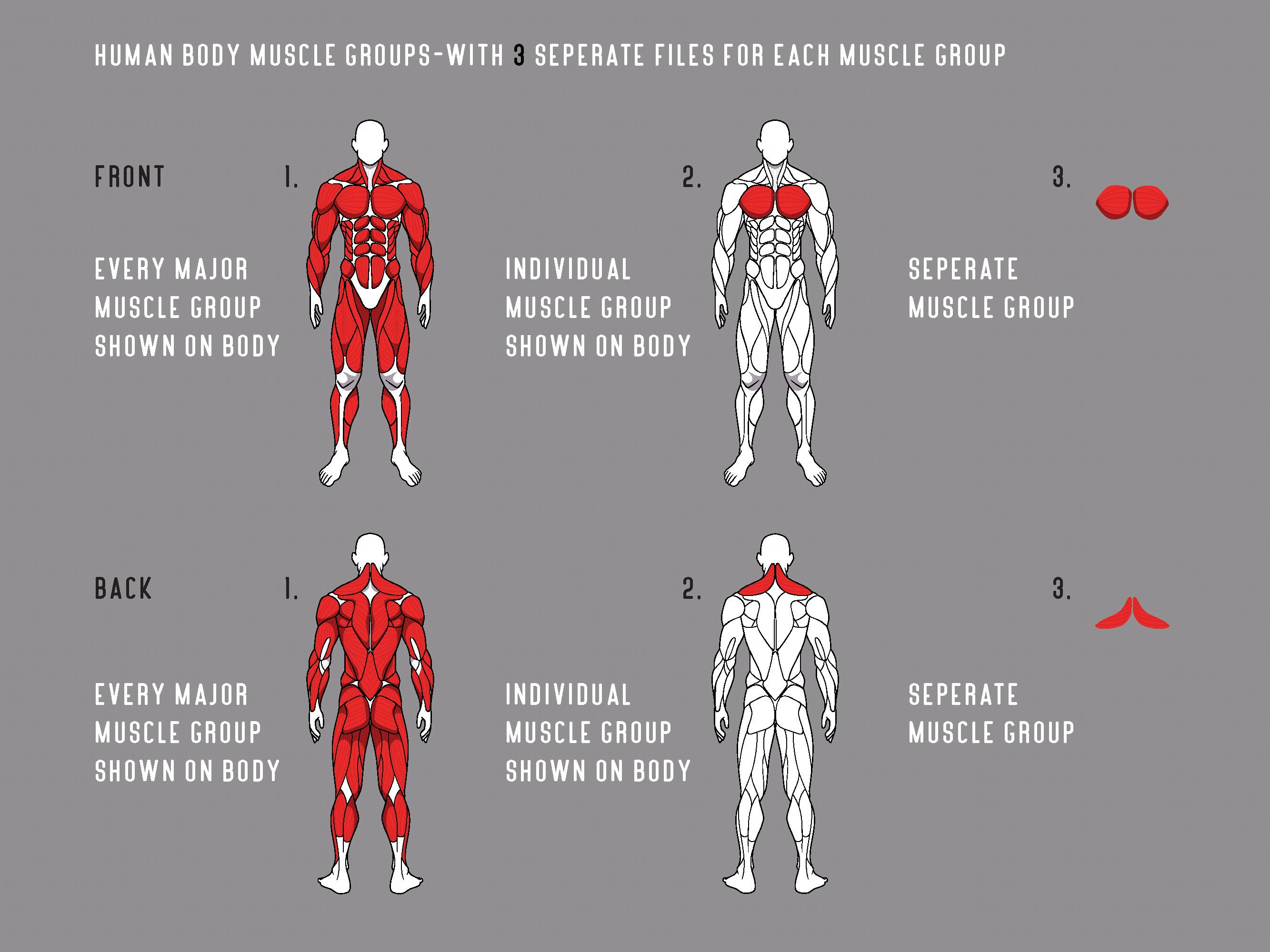 HUMAN BODY MUSCLE GROUPS-WITH 3 SEPERATE FILES FOR EACH MUSCLE GROUP

FRONT

1.

EVERY MAJOR MUSCLE GROUP SHOWN ON BODY

2.

INDIVIDUAL MUSCLE GROUP SHOWN ON BODY

3.

SEPERATE MUSCLE GROUP

BACK

1.

EVERY MAJOR MUSCLE GROUP SHOWN ON BODY

2.

INDIVIDUAL MUSCLE GROUP SHOWN ON BODY

3.

SEPERATE MUSCLE GROUP