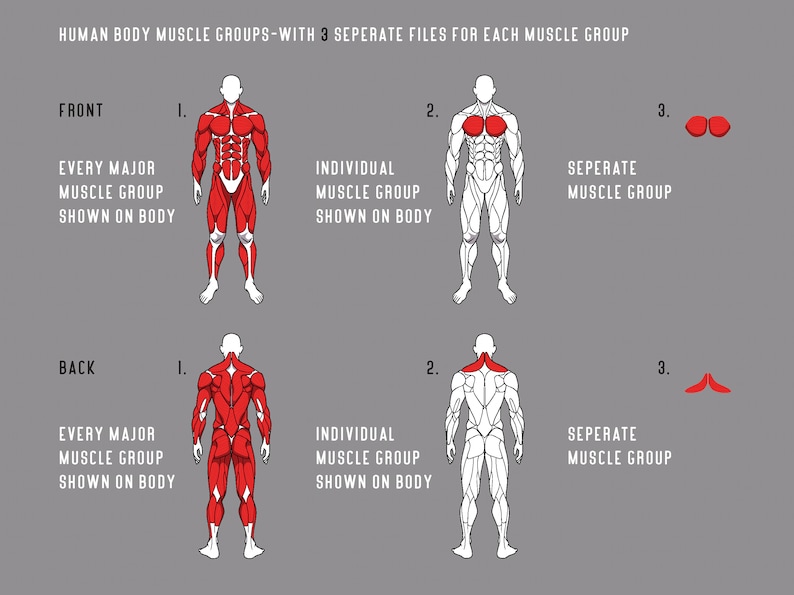 HUMAN BODY MUSCLE GROUPS-WITH 3 SEPERATE FILES FOR EACH MUSCLE GROUP

FRONT

1.

EVERY MAJOR MUSCLE GROUP SHOWN ON BODY

2.

INDIVIDUAL MUSCLE GROUP SHOWN ON BODY

3.

SEPERATE MUSCLE GROUP

BACK

1.

EVERY MAJOR MUSCLE GROUP SHOWN ON BODY

2.

INDIVIDUAL MUSCLE GROUP SHOWN ON BODY

3.

SEPERATE MUSCLE GROUP