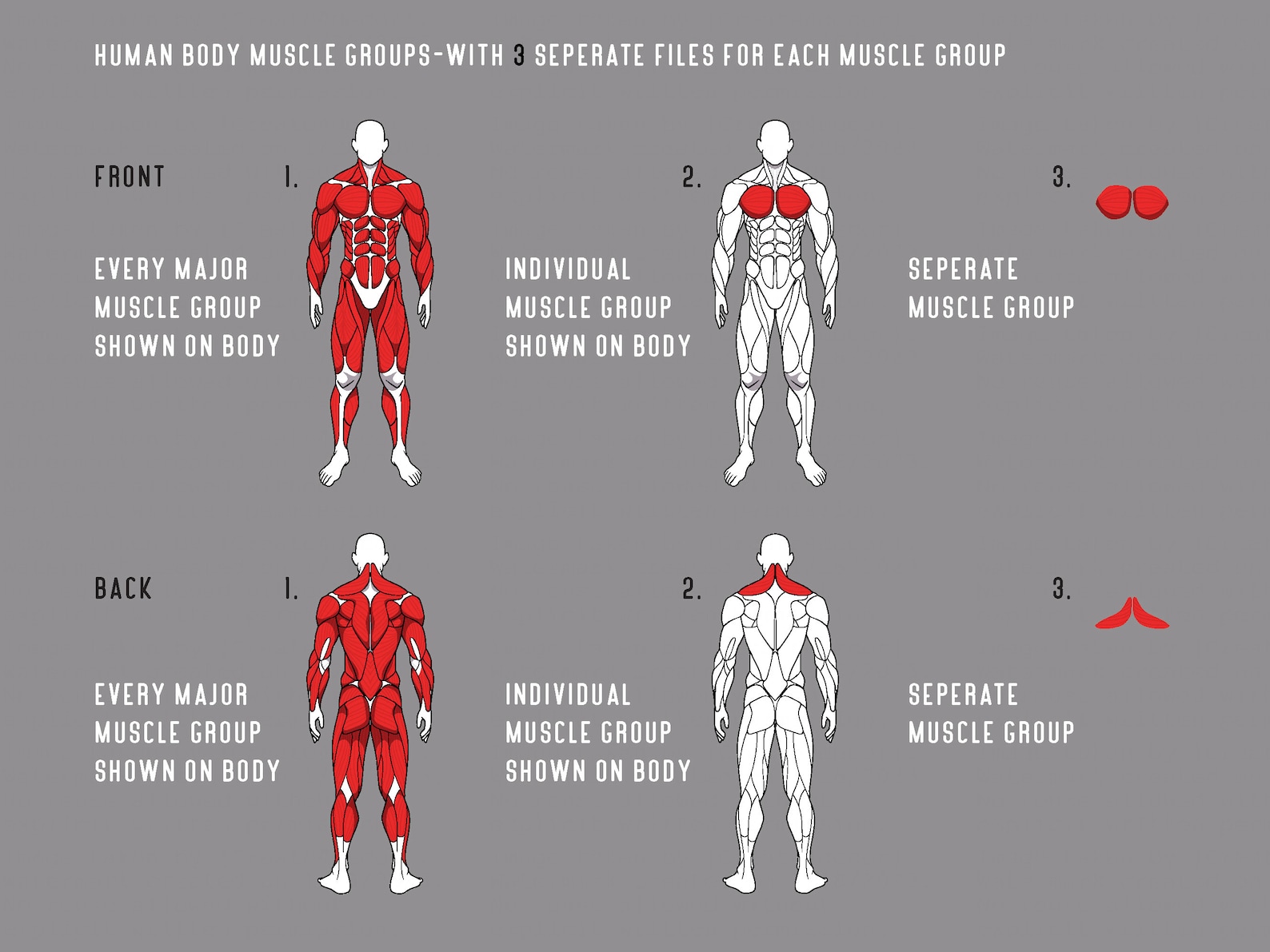 HUMAN BODY MUSCLE GROUPS-WITH 3 SEPERATE FILES FOR EACH MUSCLE GROUP

FRONT

1.

EVERY MAJOR MUSCLE GROUP SHOWN ON BODY

2.

INDIVIDUAL MUSCLE GROUP SHOWN ON BODY

3.

SEPERATE MUSCLE GROUP

BACK

1.

EVERY MAJOR MUSCLE GROUP SHOWN ON BODY

2.

INDIVIDUAL MUSCLE GROUP SHOWN ON BODY

3.

SEPERATE MUSCLE GROUP